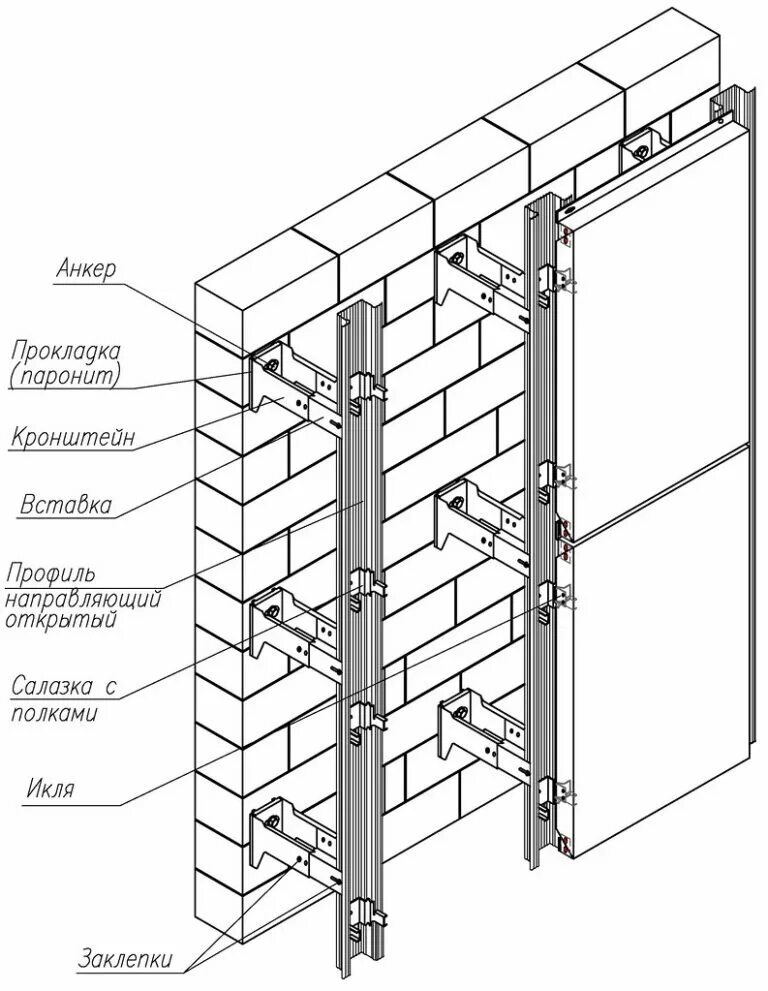 Анкер

Прокладка (паронит)

Кронштейн

Вставка

Профиль направляющий открытый

Салазка с полками

Икля

Заклепки