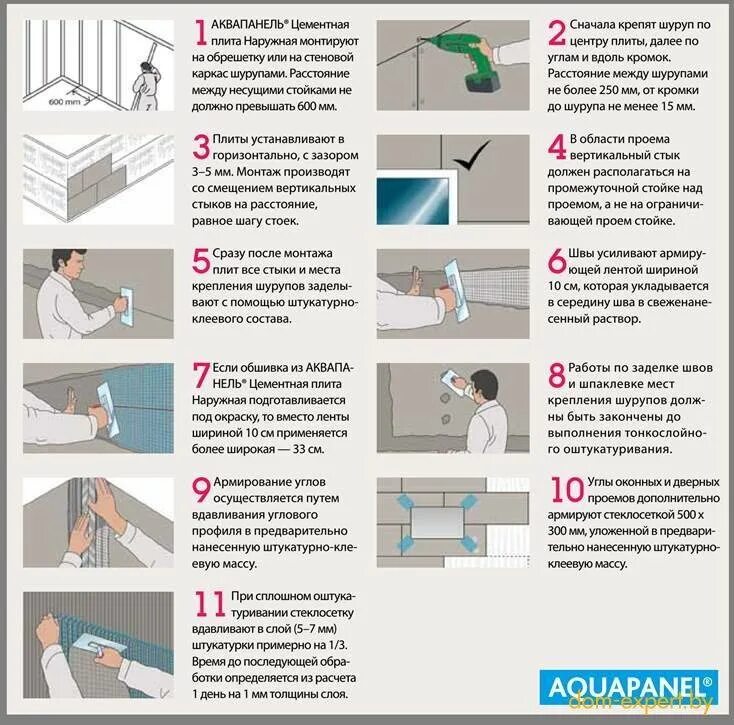 600 mm

1 АКВАПАНЕЛЬ® Цементная плита Наружная монтируют на обрешетку или на стеновой каркас шурупами. Расстояние между несущими стойками не должно превышать 600 мм.

2 Сначала крепят шуруп по центру плиты, далее по углам и вдоль кромок. Расстояние между шурупами не более 250 мм, от кромки до шурупа не менее 15 мм.

3 Плиты устанавливают в горизонтально, с зазором 3–5 мм. Монтаж производят со смещением вертикальных стыков на расстояние, равное шагу стоек.

4 В области проема вертикальный стык должен располагаться на промежуточной стойке над проемом, а не на ограничивающей проем стойке.

5 Сразу после монтажа плит все стыки и места крепления шурупов заделывают с помощью штукатурно-клеевого состава.

6 Швы усиливают армирующей лентой шириной 10 см, которая укладывается в середину шва в свеженанесенный раствор.

7 Если обшивка из АКВАПАНЕЛЬ® Цементная плита Наружная подготавливается под окраску, то вместо ленты шириной 10 см применяется более широкая — 33 см.

8 Работы по заделке швов и шпаклевке мест крепления шурупов должны быть закончены до выполнения тонкослойного оштукатуривания.

9 Армирование углов осуществляется путем вдавливания углового профиля в предварительно нанесенную штукатурно-клеевую массу.

10 Углы оконных и дверных проемов дополнительно армируют стеклосеткой 500 х 300 мм, уложенной в предварительно нанесенную штукатурно-клеевую массу.

11 При сплошном оштукатуривании стеклосетку вдавливают в слой (5–7 мм) штукатурки примерно на 1/3. Время до последующей обработки определяется из расчета 1 день на 1 мм толщины слоя.

AQUAPANEL®

dom-expert.by