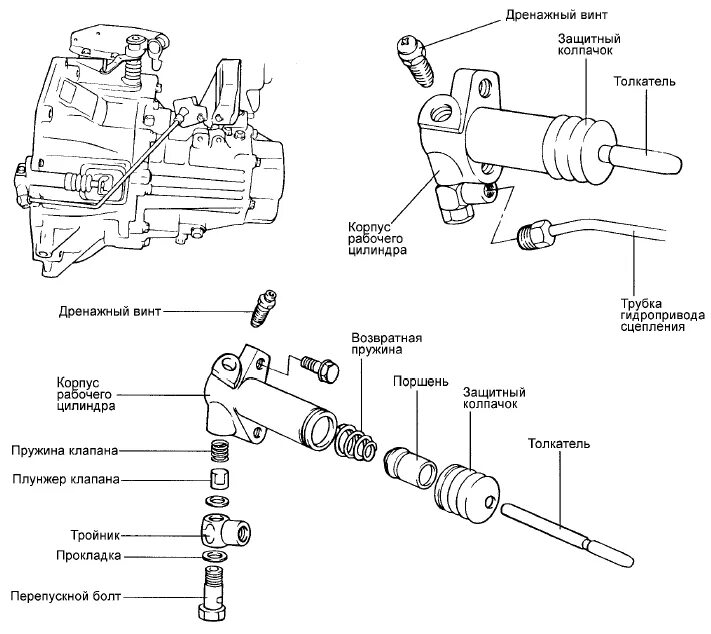 Дренажный винт

Защитный колпачок

Толкатель

Корпус рабочего цилиндра

Трубка гидропривода сцепления

Дренажный винт

Возвратная пружина

Корпус рабочего цилиндра

Поршень

Защитный колпачок

Толкатель

Пружина клапана

Плунжер клапана

Тройник

Прокладка

Перепускной болт