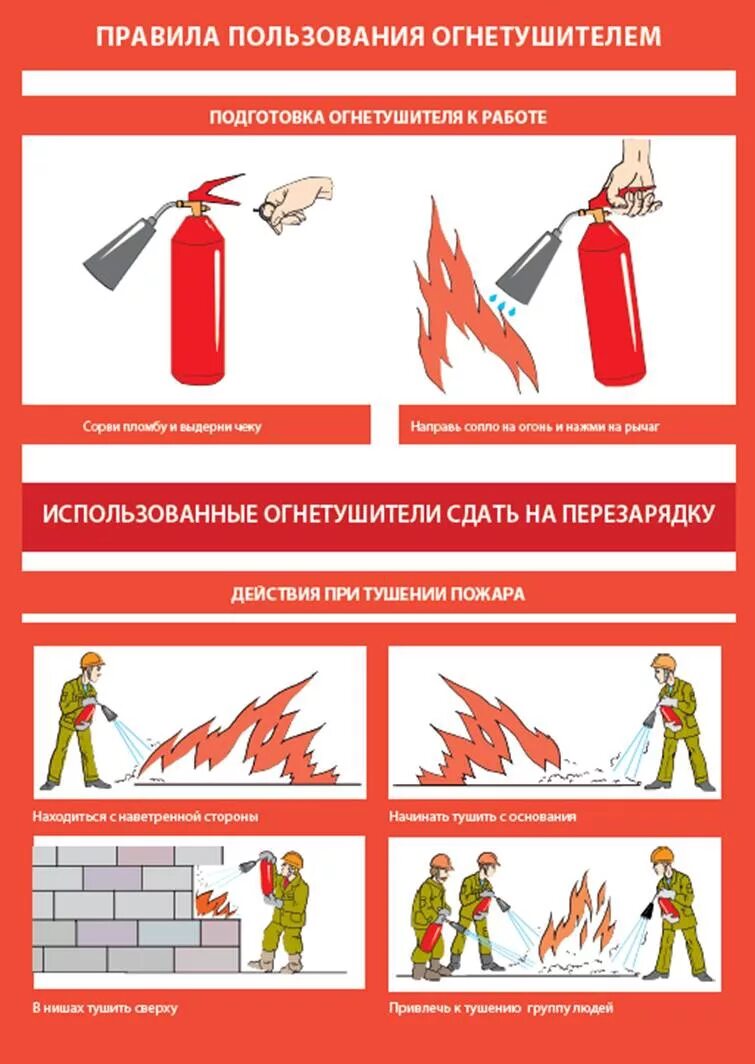 ПРАВИЛА ПОЛЬЗОВАНИЯ ОГНЕТУШИТЕЛЕМ

ПОДГОТОВКА ОГНЕТУШИТЕЛЯ К РАБОТЕ

Сорви пломбу и выдерни чеку

Направь сопло на огонь и нажми на рычаг

ИСПОЛЬЗОВАННЫЕ ОГНЕТУШИТЕЛИ СДАТЬ НА ПЕРЕЗАРЯДКУ

ДЕЙСТВИЯ ПРИ ТУШЕНИИ ПОЖАРА

Находиться с наветренной стороны

Начинать тушить с основания

В нишах тушить сверху

Привлечь к тушению группу людей