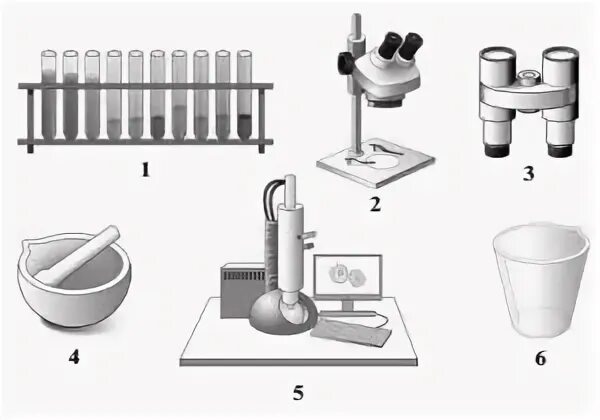 1

2

3

4

5

6