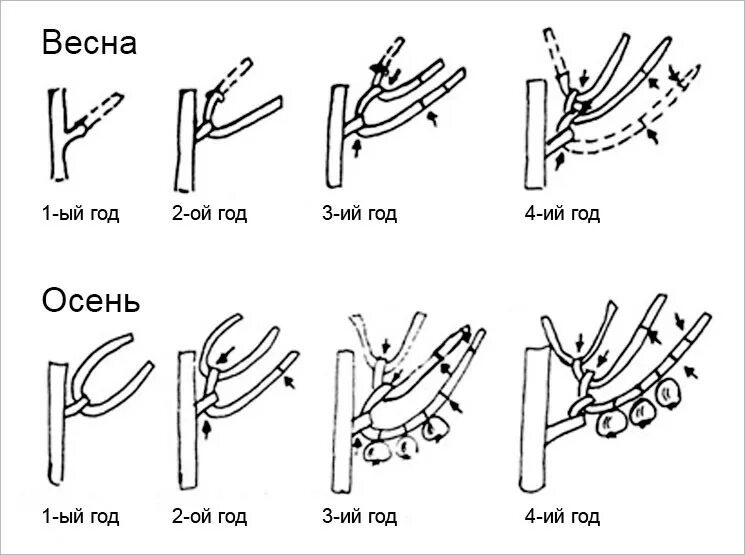 Весна

1-ый год 2-ой год 3-ий год 4-ий год

Осень

1-ый год 2-ой год 3-ий год 4-ий год