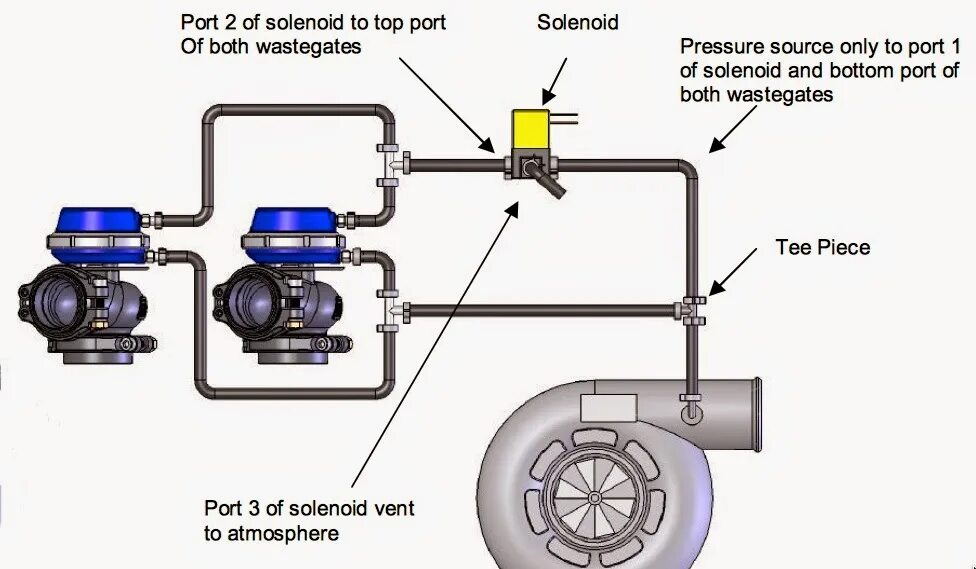 Port 2 of solenoid to top port
Of both wastegates

Solenoid

Pressure source only to port 1 of solenoid and bottom port of both wastegates

Tee Piece

Port 3 of solenoid vent to atmosphere