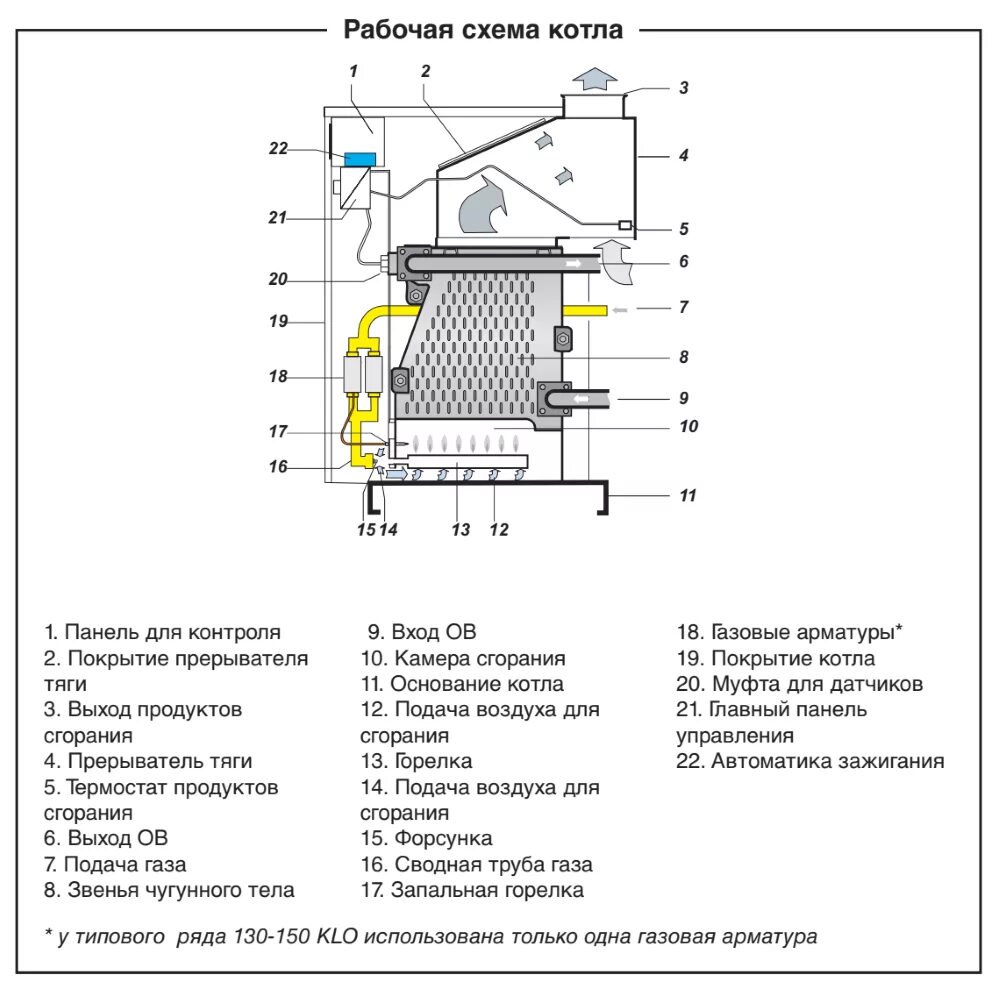 Рабочая схема котла

1
2
3
4
5
6
7
8
9
10
11
12
13
14
15
16
17
18
19
20
21
22

1. Панель для контроля
2. Покрытие прерывателя тяги
3. Выход продуктов сгорания
4. Прерыватель тяги
5. Термостат продуктов сгорания
6. Выход ОВ
7. Подача газа
8. Звенья чугунного тела

9. Вход ОВ
10. Камера сгорания
11. Основание котла
12. Подача воздуха для сгорания
13. Горелка
14. Подача воздуха для сгорания
15. Форсунка
16. Сводная труба газа
17. Запальная горелка

18. Газовые арматуры*
19. Покрытие котла
20. Муфта для датчиков
21. Главный панель управления
22. Автоматика зажигания

* у типового ряда 130-150 KLO использована только одна газовая арматура