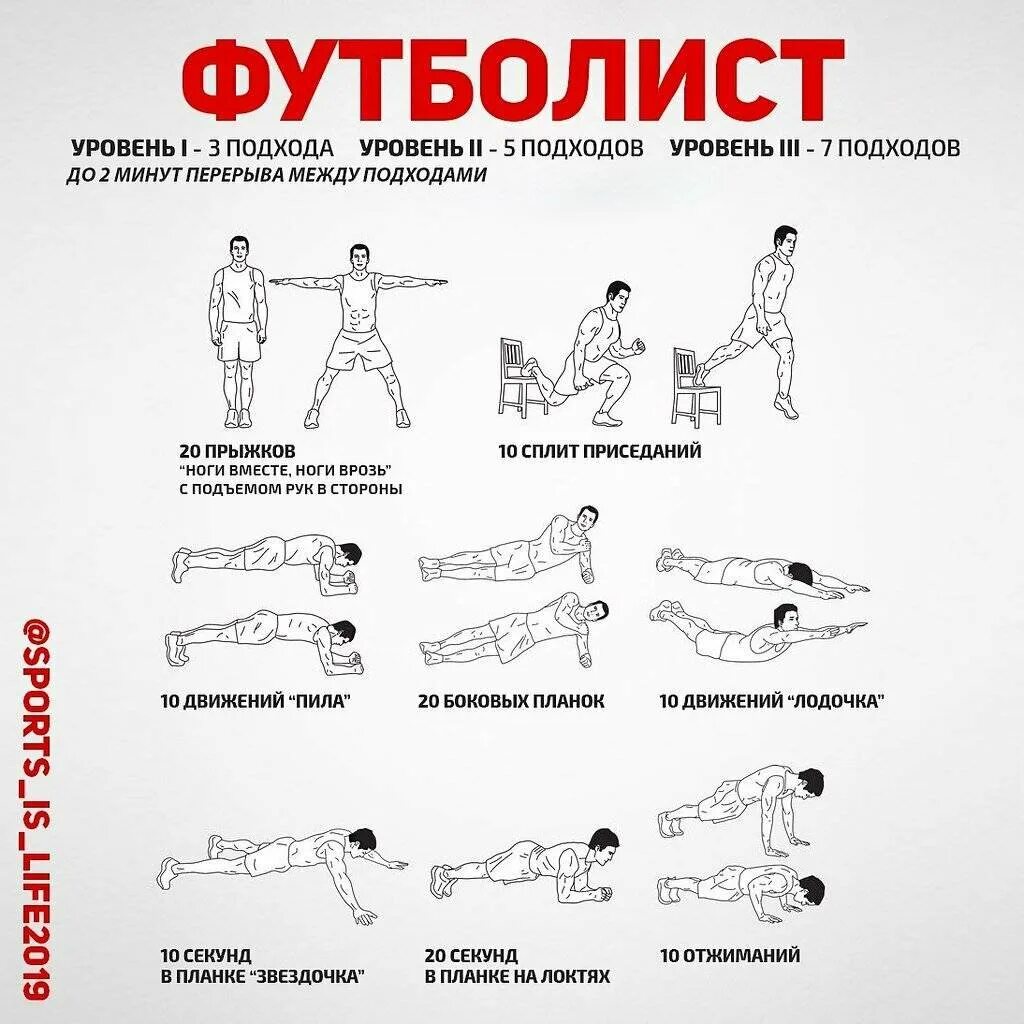 ФУТБОЛИСТ

УРОВЕНЬ I - 3 ПОДХОДА УРОВЕНЬ II - 5 ПОДХОДОВ УРОВЕНЬ III - 7 ПОДХОДОВ
ДО 2 МИНУТ ПЕРЕРЫВА МЕЖДУ ПОДХОДАМИ

20 ПРЫЖКОВ
"НОГИ ВМЕСТЕ, НОГИ ВРОЗЬ"
С ПОДЪЕМОМ РУК В СТОРОНЫ

10 СПЛИТ ПРИСЕДАНИЙ

10 ДВИЖЕНИЙ "ПИЛА"

20 БОКОВЫХ ПЛАНОК

10 ДВИЖЕНИЙ "ЛОДОЧКА"

10 СЕКУНД
В ПЛАНКЕ "ЗВЕЗДОЧКА"

20 СЕКУНД
В ПЛАНКЕ НА ЛОКТЯХ

10 ОТЖИМАНИЙ

@SPORTS_IS_LIFE2019