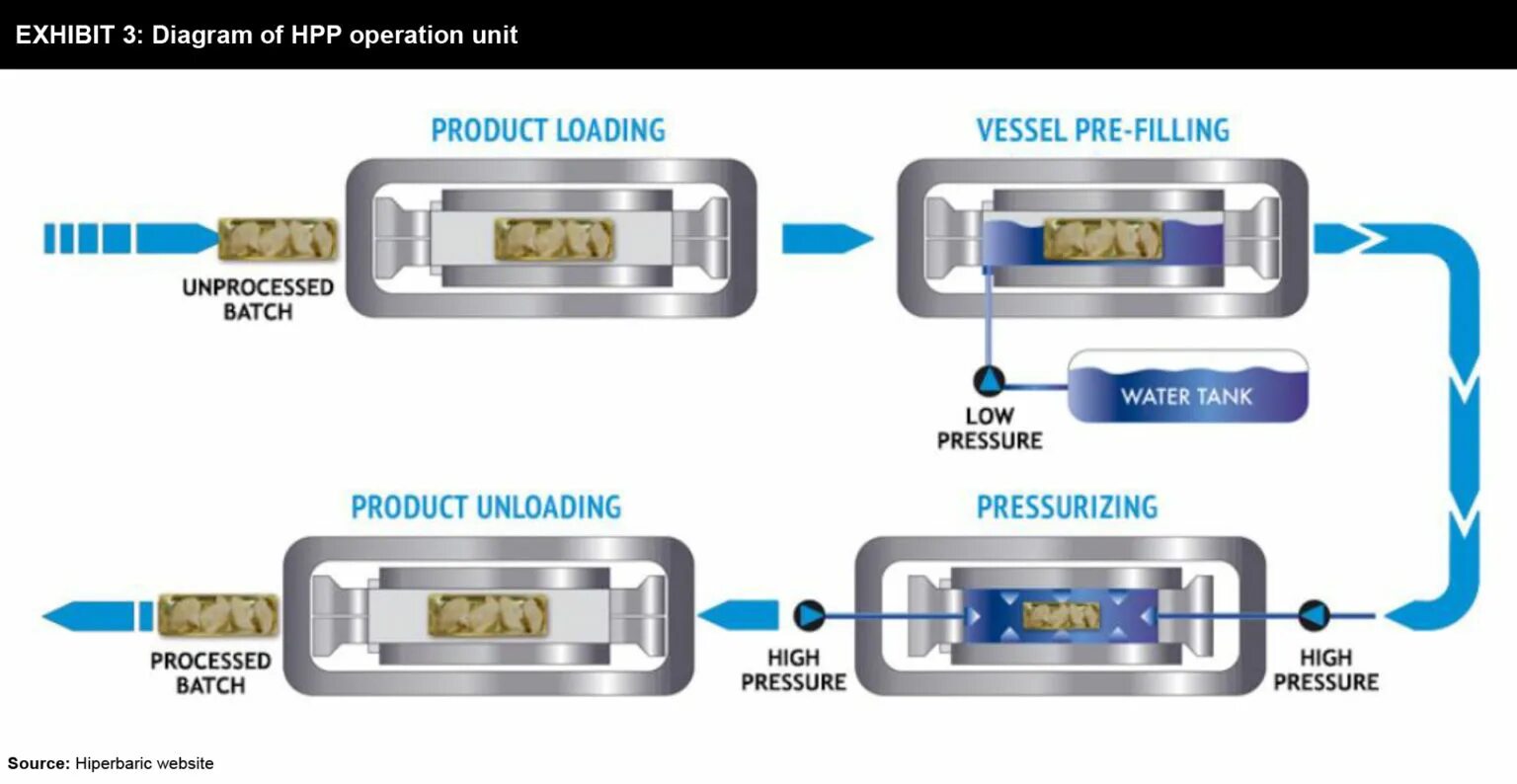 EXHIBIT 3: Diagram of HPP operation unit

PRODUCT LOADING

UNPROCESSED BATCH

VESSEL PRE-FILLING

LOW PRESSURE

WATER TANK

PRODUCT UNLOADING

PROCESSED BATCH

PRESSURIZING

HIGH PRESSURE

HIGH PRESSURE

Source: Hiperbaric website