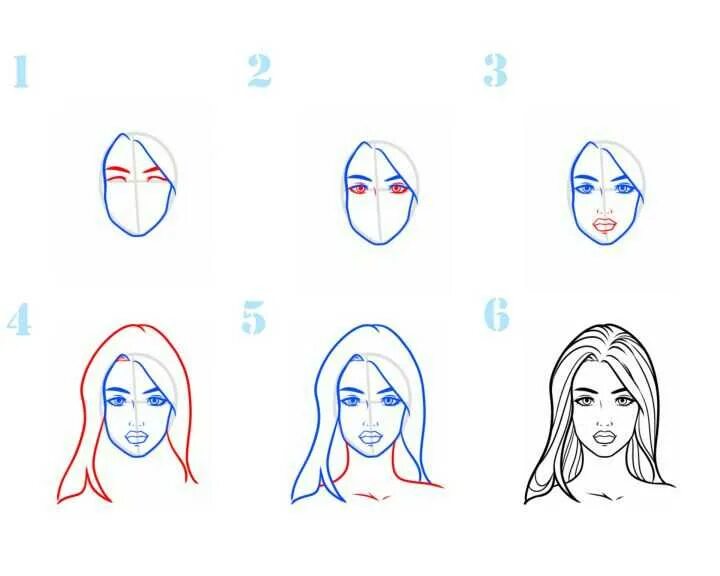 1

2

3

4

5

6