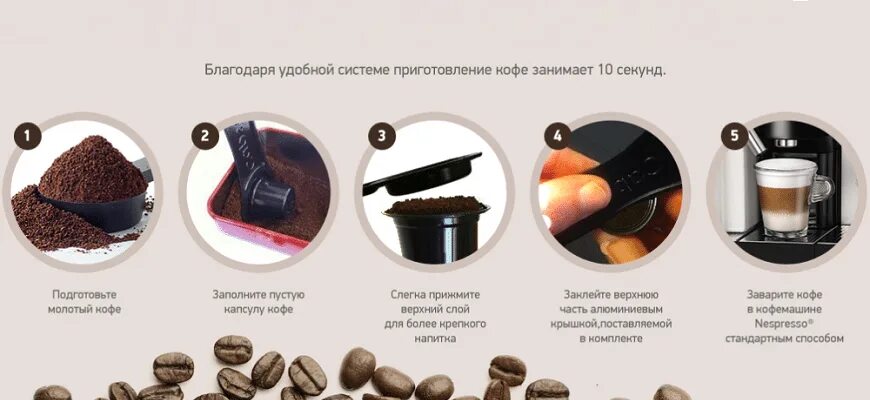 Благодаря удобной системе приготовление кофе занимает 10 секунд.

1

Подготовьте молотый кофе

2

Заполните пустую капсулу кофе

3

Слегка прижмите верхний слой для более крепкого напитка

4

Заклейте верхнюю часть алюминиевым крышкой,поставляемой в комплекте

5

Заварите кофе в кофемашине Nespresso® стандартным способом