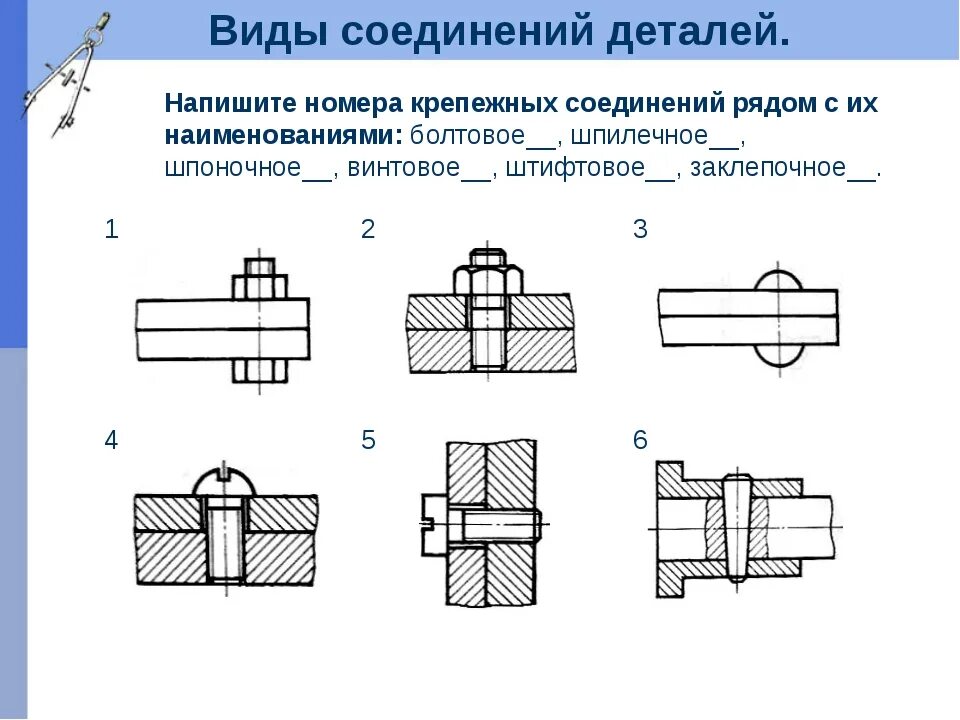 Виды соединений деталей.

Напишите номера крепежных соединений рядом с их наименованиями: болтовое__, шпилечное__, шпоночное__, винтовое__, штифтовое__, заклепочное__.

1

2

3

4

5

6