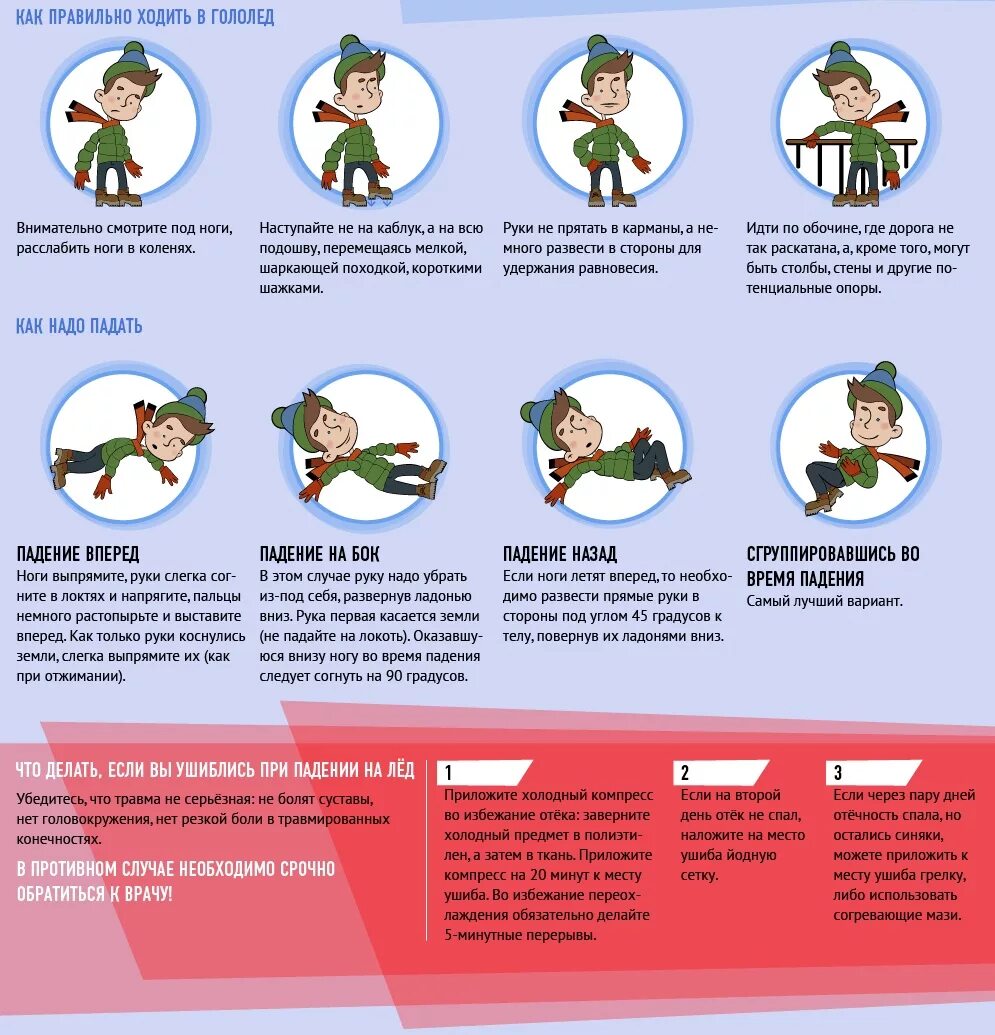 КАК ПРАВИЛЬНО ХОДИТЬ В ГОЛОЛЕД

Внимательно смотрите под ноги, расслабить ноги в коленях.

Наступайте не на каблук, а на всю подошву, перемещаясь мелкой, шаркающей походкой, короткими шажками.

Руки не прятать в карманы, а немного развести в стороны для удержания равновесия.

Идти по обочине, где дорога не так раскатана, а, кроме того, могут быть столбы, стены и другие потенциальные опоры.

КАК НАДО ПАДАТЬ

ПАДЕНИЕ ВПЕРЕД
Ноги выпрямите, руки слегка согните в локтях и напрягите, пальцы немного растопырьте и выставите вперед. Как только руки коснулись земли, слегка выпрямите их (как при отжимании).

ПАДЕНИЕ НА БОК
В этом случае руку надо убрать из-под себя, развернув ладонью вниз. Рука первая касается земли (не падайте на локоть). Оказавшуюся внизу ногу во время падения следует согнуть на 90 градусов.

ПАДЕНИЕ НАЗАД
Если ноги летят вперед, то необходимо развести прямые руки в стороны под углом 45 градусов к телу, повернув их ладонями вниз.

СГРУППИРОВАВШИСЬ ВО ВРЕМЯ ПАДЕНИЯ
Самый лучший вариант.

ЧТО ДЕЛАТЬ, ЕСЛИ ВЫ УШИБЛИСЬ ПРИ ПАДЕНИИ НА ЛЁД

Убедитесь, что травма не серьёзная: не болят суставы, нет головокружения, нет резкой боли в травмированных конечностях.

В ПРОТИВНОМ СЛУЧАЕ НЕОБХОДИМО СРОЧНО ОБРАТИТЬСЯ К ВРАЧУ!

1
Приложите холодный компресс во избежание отёка: заверните холодный предмет в полиэтилен, а затем в ткань. Приложите компресс на 20 минут к месту ушиба. Во избежание переохлаждения обязательно делайте 5-минутные перерывы.

2
Если на второй день отёк не спал, наложите на место ушиба йодную сетку.

3
Если через пару дней отёчность спала, но остались синяки, можете приложить к месту ушиба грелку, либо использовать согревающие мази.