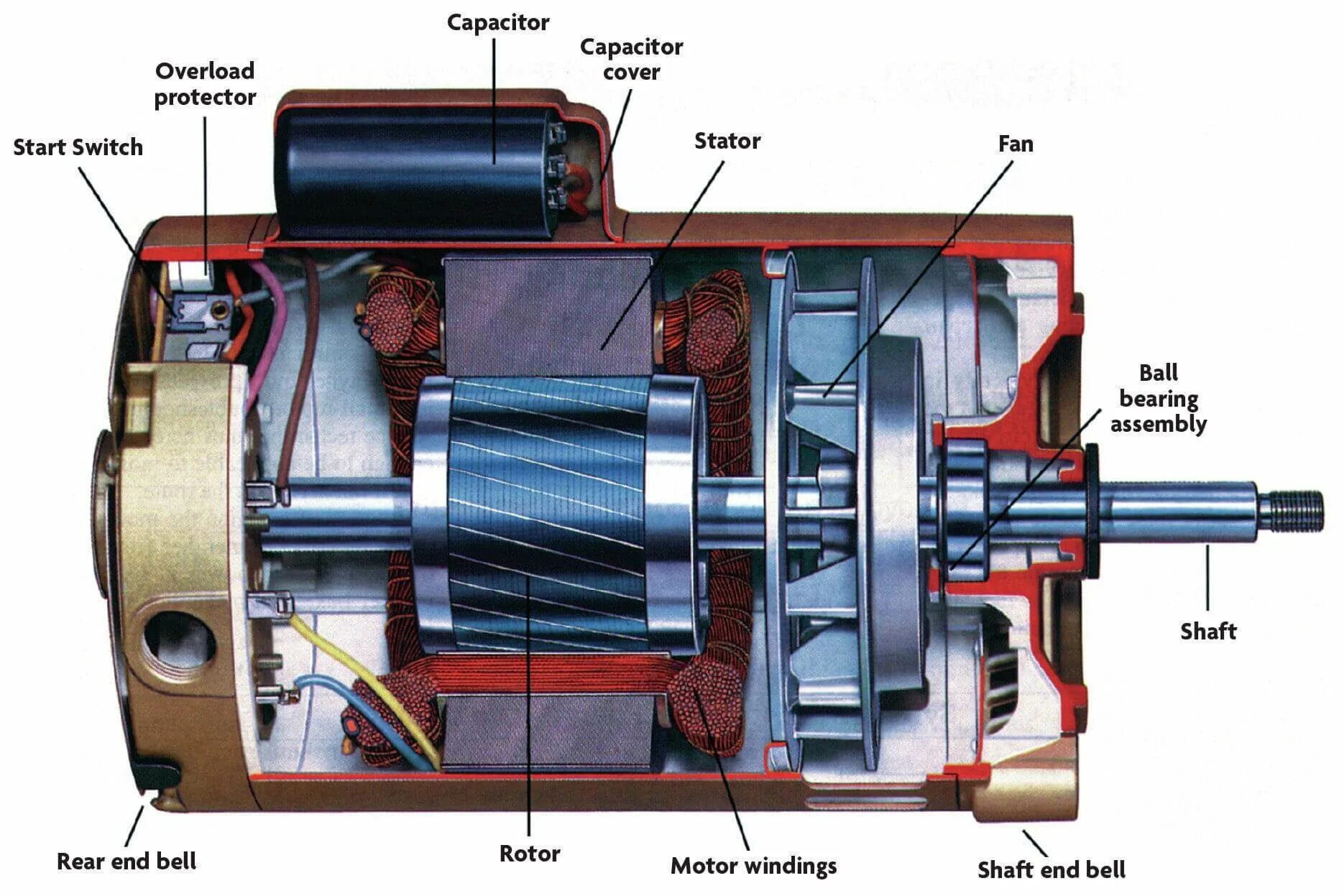 Capacitor

Capacitor cover

Overload protector

Start Switch

Stator

Fan

Ball bearing assembly

Shaft

Rear end bell

Rotor

Motor windings

Shaft end bell