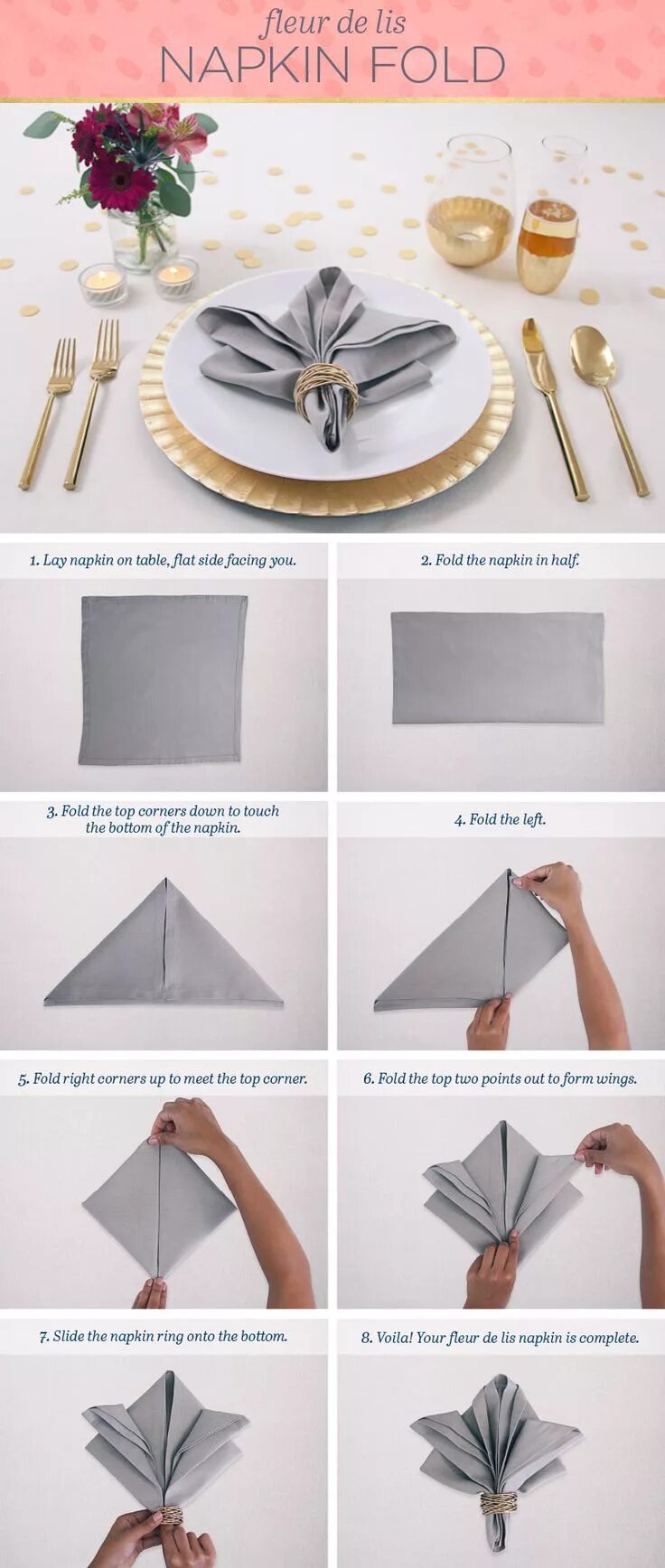 fleur de lis
NAPKIN FOLD

1. Lay napkin on table, flat side facing you.

2. Fold the napkin in half.

3. Fold the top corners down to touch the bottom of the napkin.

4. Fold the left.

5. Fold right corners up to meet the top corner.

6. Fold the top two points out to form wings.

7. Slide the napkin ring onto the bottom.

8. Voila! Your fleur de lis napkin is complete.