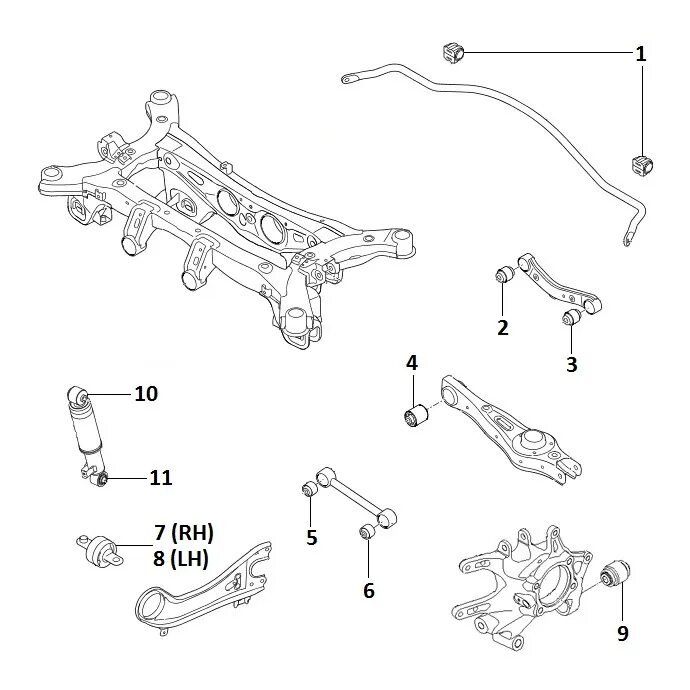 1
2
3
4
10
11
7 (RH)
8 (LH)
5
6
9