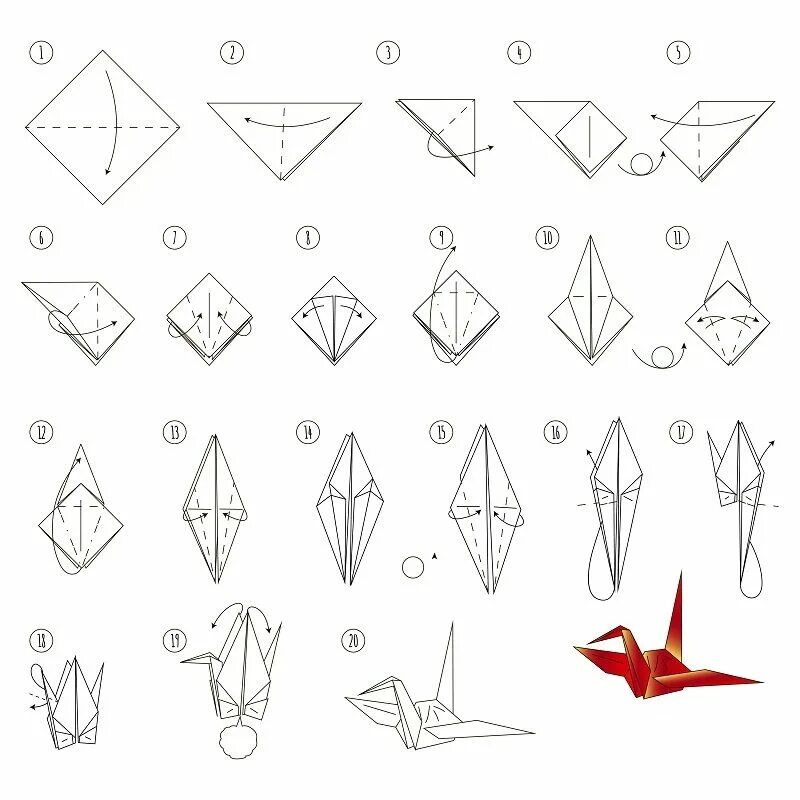 1
2
3
4
5
6
7
8
9
10
11
12
13
14
15
16
17
18
19
20