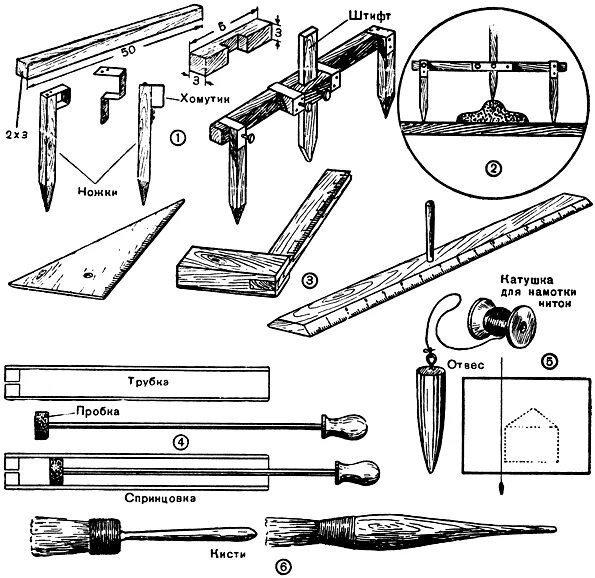 50
6
3
3
Штифт
2х3
Хомутик
①
Ножки
②
③
Катушка для намотки ниток
Отвес
⑤
Трубка
Пробка
④
Спринцовка
Кисти
⑥