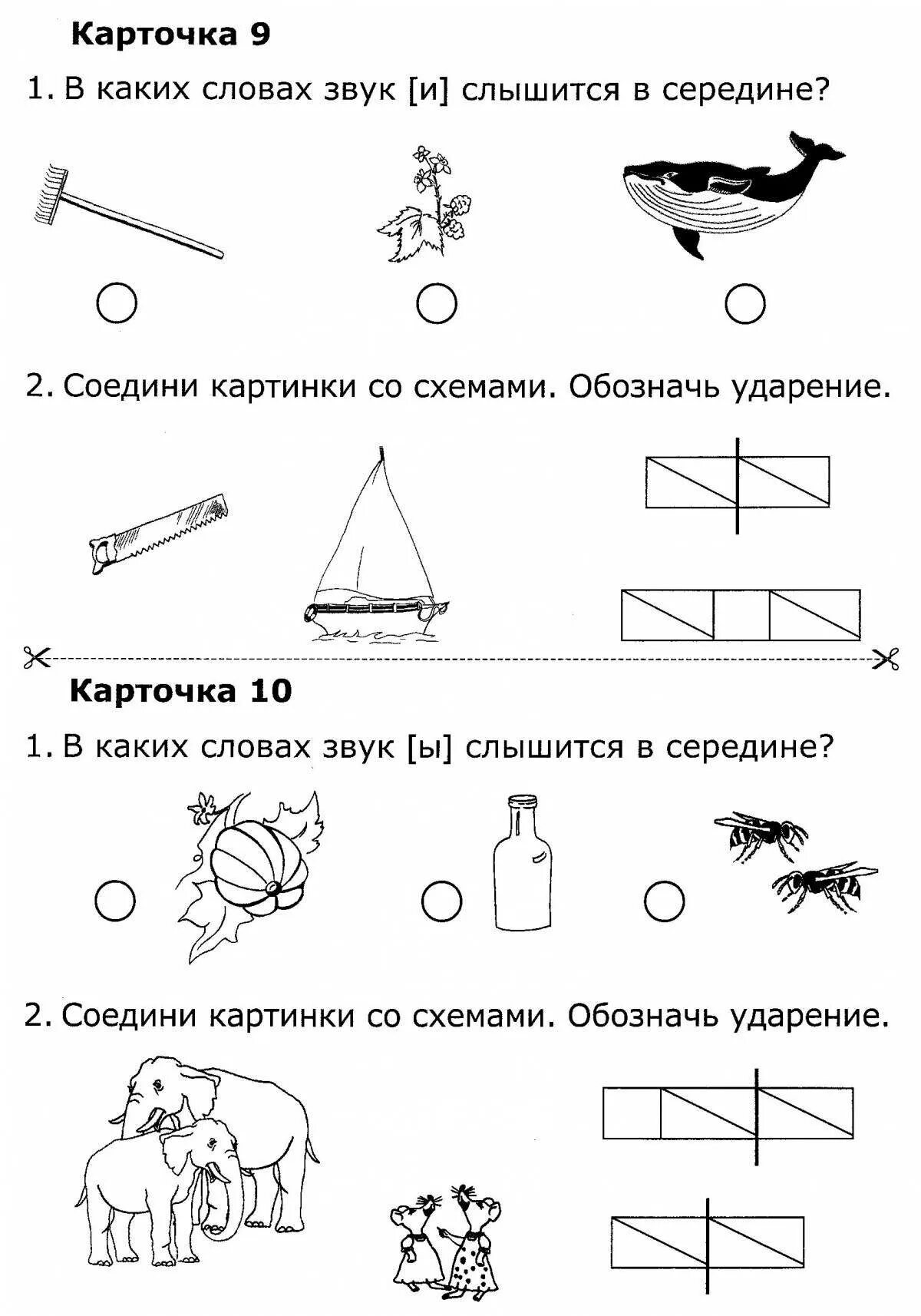 Карточка 9

1. В каких словах звук [и] слышится в середине?

2. Соедини картинки со схемами. Обозначь ударение.

Карточка 10

1. В каких словах звук [ы] слышится в середине?

2. Соедини картинки со схемами. Обозначь ударение.