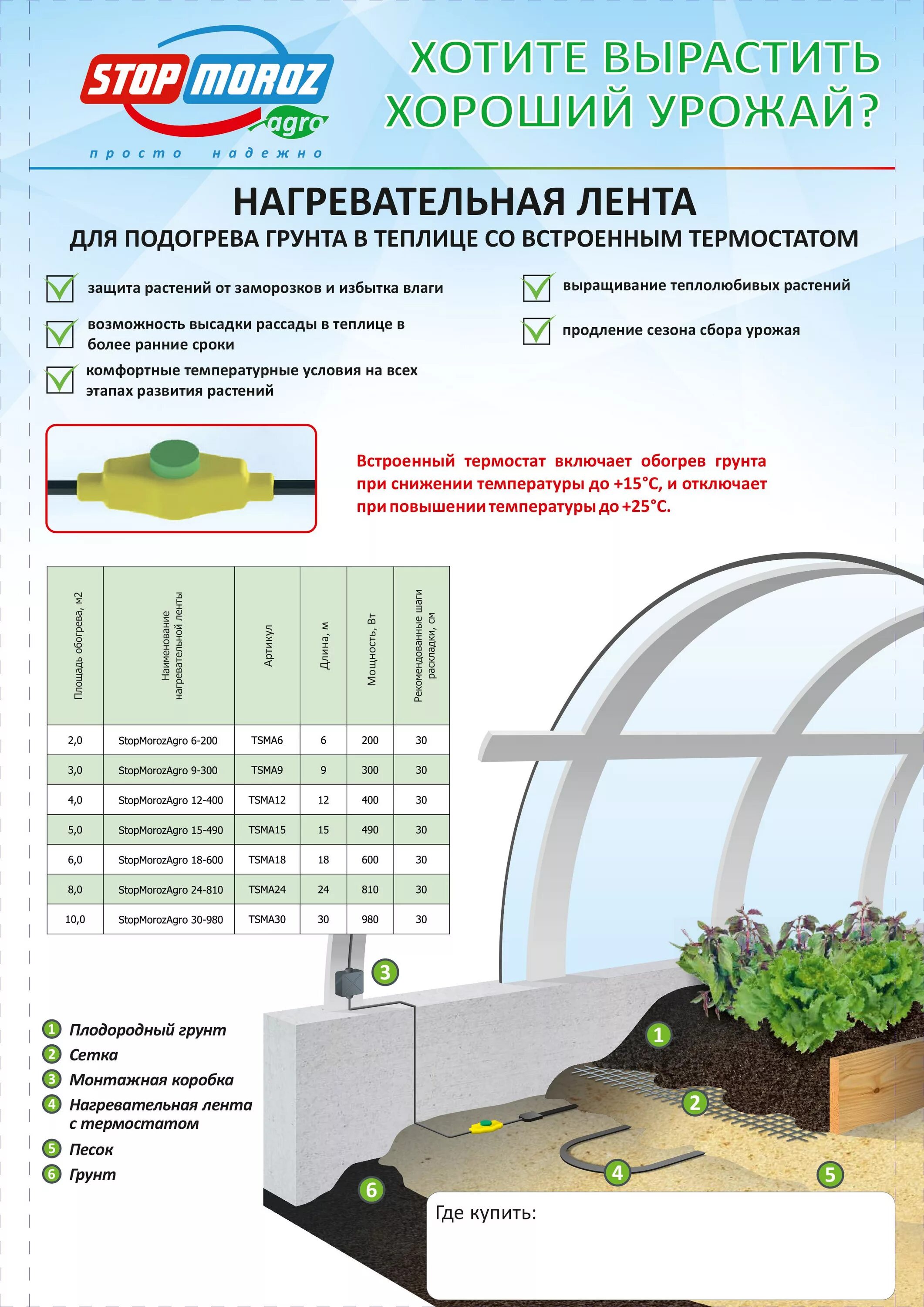 STOP MOROZ agro
просто надежно

ХОТИТЕ ВЫРАСТИТЬ ХОРОШИЙ УРОЖАЙ?

НАГРЕВАТЕЛЬНАЯ ЛЕНТА
ДЛЯ ПОДОГРЕВА ГРУНТА В ТЕПЛИЦЕ СО ВСТРОЕННЫМ ТЕРМОСТАТОМ

защита растений от заморозков и избытка влаги

возможность высадки рассады в теплице в более ранние сроки

комфортные температурные условия на всех этапах развития растений

выращивание теплолюбивых растений

продление сезона сбора урожая

Встроенный термостат включает обогрев грунта при снижении температуры до +15°С, и отключает при повышении температуры до +25°С.

| Площадь обогрева, м2 | Наименование нагревательной ленты | Артикул | Длина, м | Мощность, Вт | Рекомендованные шаги раскладки, см |
|---|---|---|---|---|---|
| 2,0 | StopMorozAgro 6-200 | TSMA6 | 6 | 200 | 30 |
| 3,0 | StopMorozAgro 9-300 | TSMA9 | 9 | 300 | 30 |
| 4,0 | StopMorozAgro 12-400 | TSMA12 | 12 | 400 | 30 |
| 5,0 | StopMorozAgro 15-490 | TSMA15 | 15 | 490 | 30 |
| 6,0 | StopMorozAgro 18-600 | TSMA18 | 18 | 600 | 30 |
| 8,0 | StopMorozAgro 24-810 | TSMA24 | 24 | 810 | 30 |
| 10,0 | StopMorozAgro 30-980 | TSMA30 | 30 | 980 | 30 |

1 Плодородный грунт
2 Сетка
3 Монтажная коробка
4 Нагревательная лента с термостатом
5 Песок
6 Грунт

3 1 2 4 5 6

Где купить: