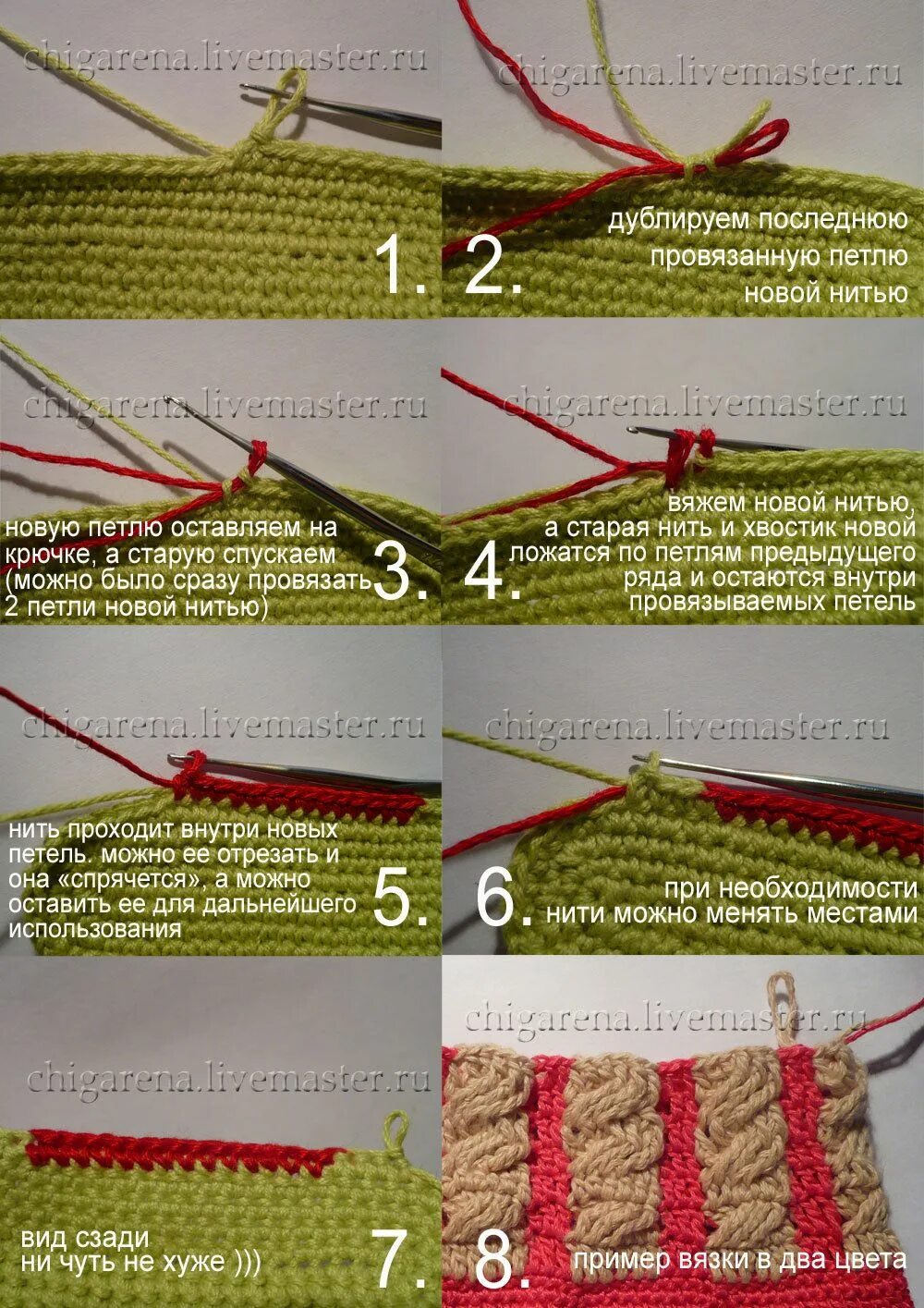 chigarena.livemaster.ru

1.

chigarena.livemaster.ru

2.

дублируем последнюю провязанную петлю новой нитью

chigarena.livemaster.ru

новую петлю оставляем на крючке, а старую спускаем (можно было сразу провязать 2 петли новой нитью)

3.

chigarena.livemaster.ru

4.

вяжем новой нитью, а старая нить и хвостик новой ложатся по петлям предыдущего ряда и остаются внутри провязываемых петель

chigarena.livemaster.ru

нить проходит внутри новых петель. можно ее отрезать и она «спрячется», а можно оставить ее для дальнейшего использования

5.

chigarena.livemaster.ru

6.

при необходимости нити можно менять местами

chigarena.livemaster.ru

вид сзади ни чуть не хуже )))

7.

chigarena.livemaster.ru

8.

пример вязки в два цвета