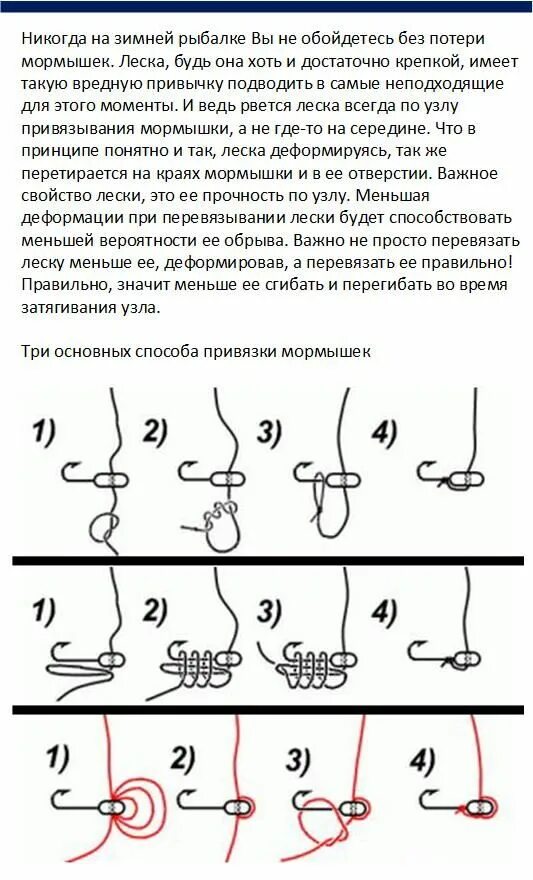 Никогда на зимней рыбалке Вы не обойдетесь без потери мормышек. Леска, будь она хоть и достаточно крепкой, имеет такую вредную привычку подводить в самые неподходящие для этого моменты. И ведь рвется леска всегда по узлу привязывания мормышки, а не где-то на середине. Что в принципе понятно и так, леска деформируясь, так же перетирается на краях мормышки и в ее отверстии. Важное свойство лески, это ее прочность по узлу. Меньшая деформации при перевязывании лески будет способствовать меньшей вероятности ее обрыва. Важно не просто перевязать леску меньше ее, деформировав, а перевязать ее правильно! Правильно, значит меньше ее сгибать и перегибать во время затягивания узла.

Три основных способа привязки мормышек

1) 2) 3) 4)

1) 2) 3) 4)

1) 2) 3) 4)