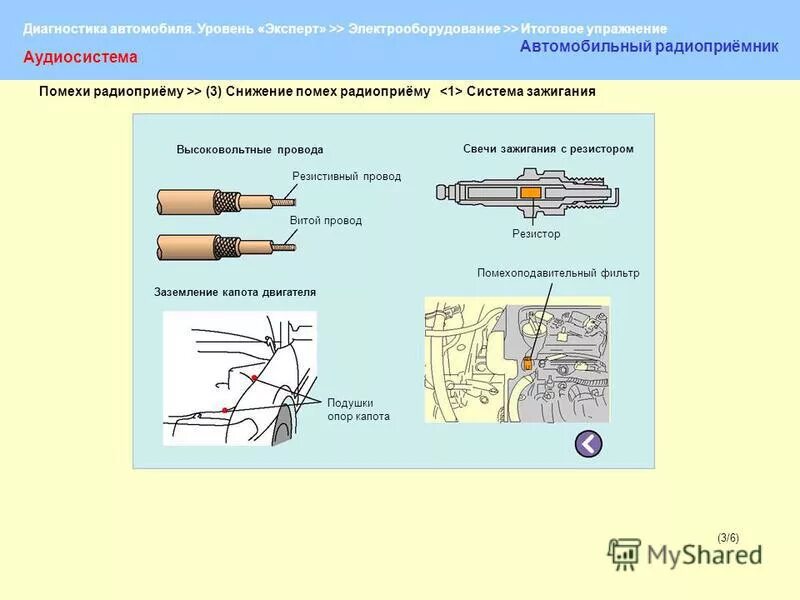 Диагностика автомобиля. Уровень «Эксперт» >> Электрооборудование >> Итоговое упражнение
Аудиосистема
Автомобильный радиоприёмник

Помехи радиоприёму >> (3) Снижение помех радиоприёму <1> Система зажигания

Высоковольтные провода
Резистивный провод
Витой провод

Свечи зажигания с резистором
Резистор

Помехоподавительный фильтр

Заземление капота двигателя

Подушки опор капота

(3/6)

MyShared