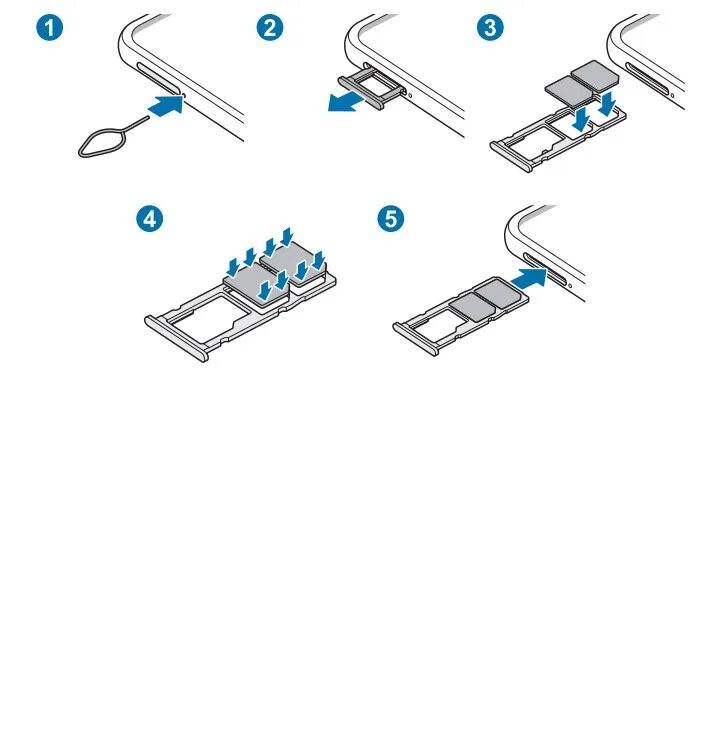 1

2

3

4

5