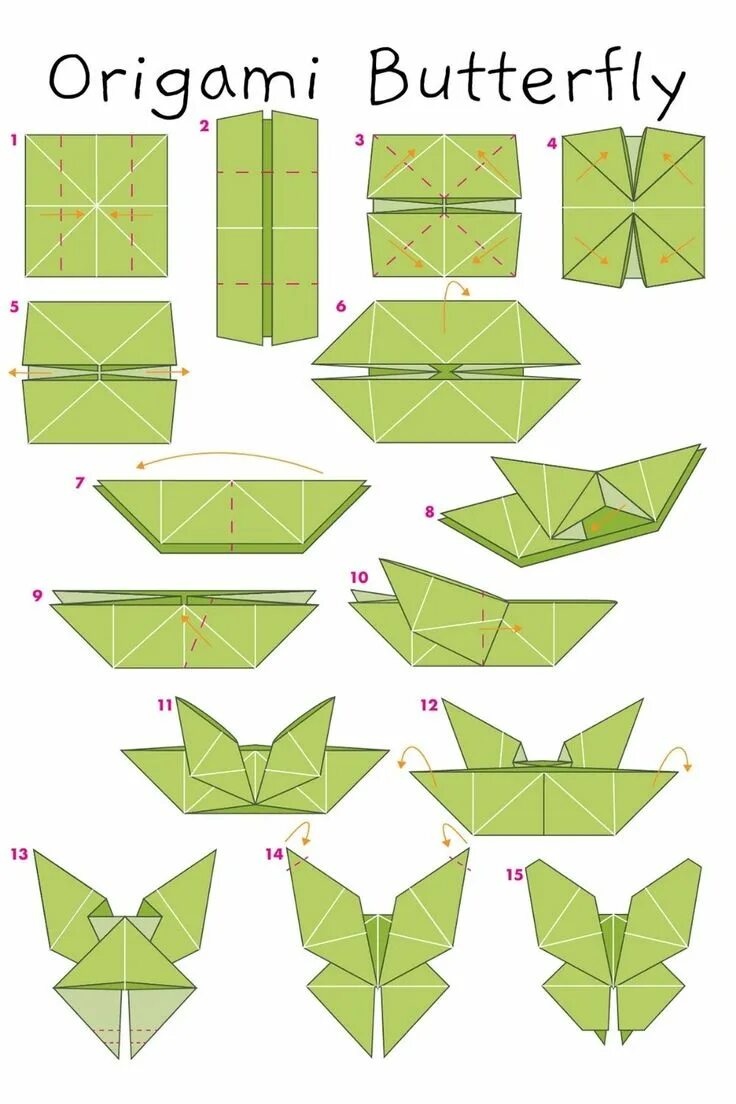 Origami Butterfly

1

2

3

4

5

6

7

8

9

10

11

12

13

14

15