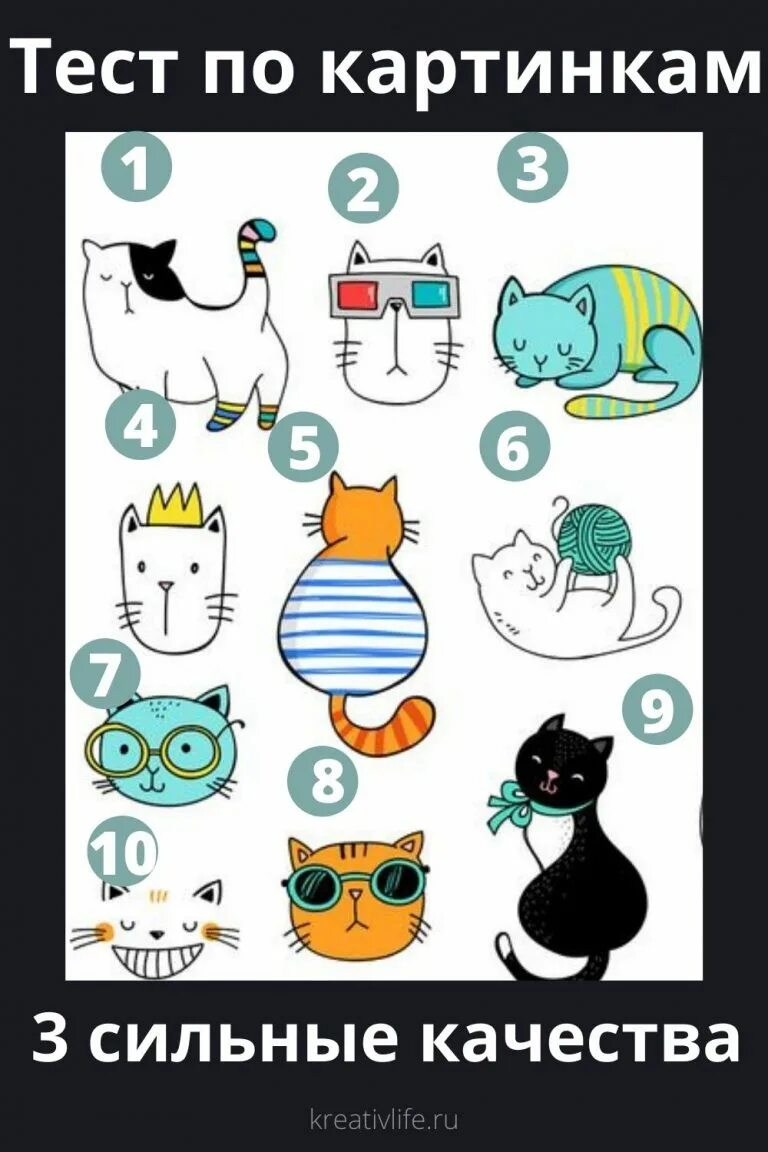 Тест по картинкам

1

2

3

4

5

6

7

8

9

10

3 сильные качества

kreativlife.ru