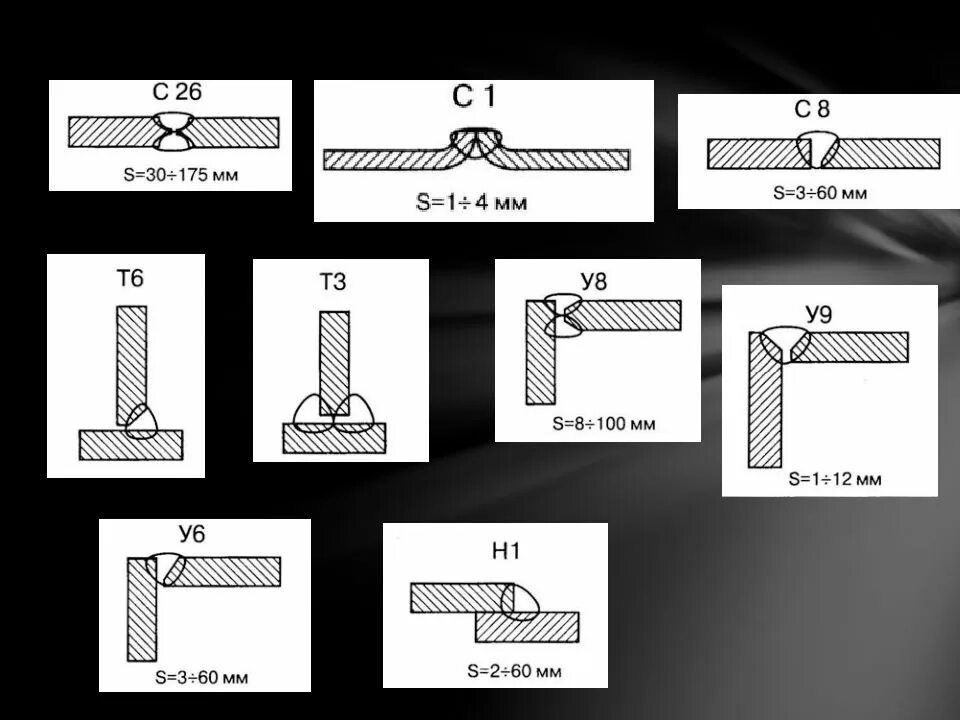 С 26

S=30÷175 мм

С 1

S=1÷4 мм

С 8

S=3÷60 мм

Т6

Т3

У8

S=8÷100 мм

У9

S=1÷12 мм

У6

S=3÷60 мм

Н1

S=2÷60 мм