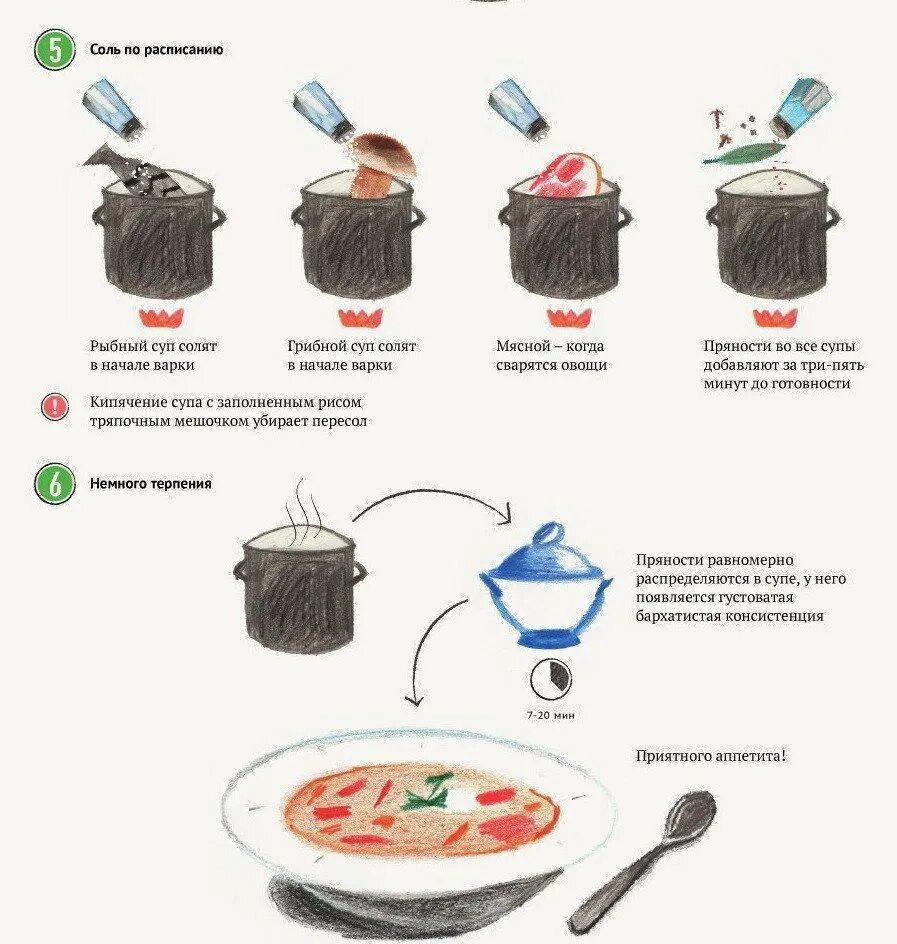 5 Соль по расписанию

Рыбный суп солят в начале варки

Грибной суп солят в начале варки

Мясной – когда сварятся овощи

Пряности во все супы добавляют за три-пять минут до готовности

! Кипячение супа с заполненным рисом тряпочным мешочком убирает пересол

6 Немного терпения

Пряности равномерно распределяются в супе, у него появляется густоватая бархатистая консистенция

7-20 мин

Приятного аппетита!