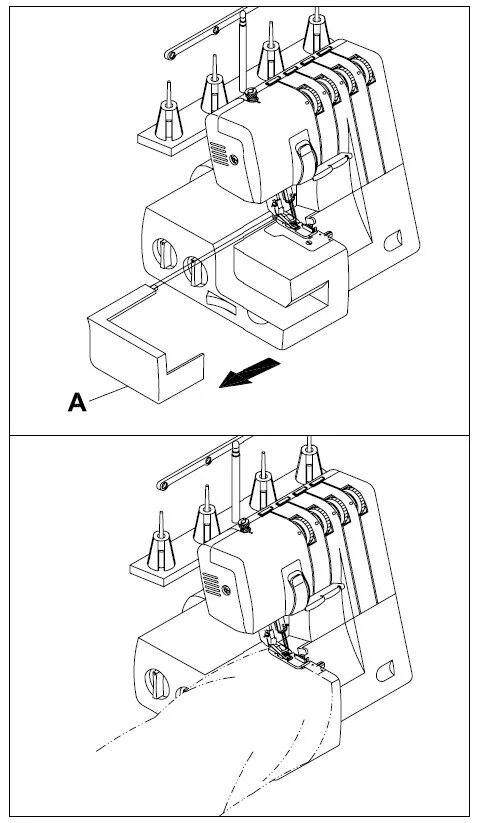 A