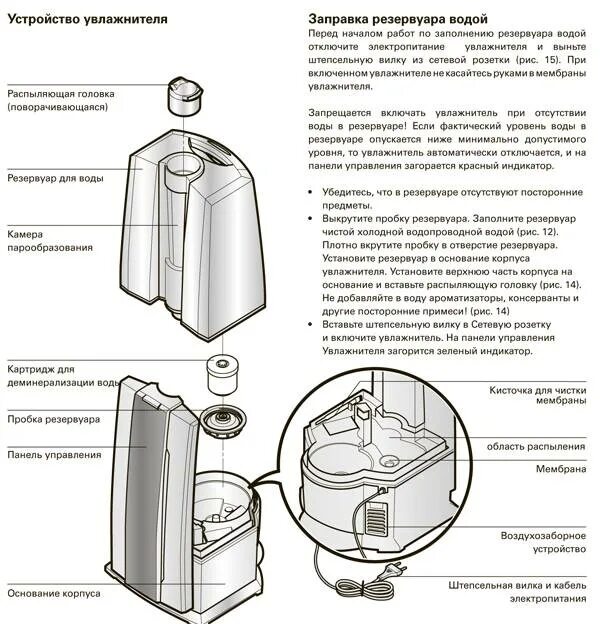 Устройство увлажнителя

Распыляющая головка (поворачивающаяся)

Резервуар для воды

Камера парообразования

Картридж для деминерализации воды

Пробка резервуара

Панель управления

Основание корпуса

Заправка резервуара водой

Перед началом работ по заполнению резервуара водой отключите электропитание увлажнителя и выньте штепсельную вилку из сетевой розетки (рис. 15). При включенном увлажнителе не касайтесь руками в мембраны увлажнителя.

Запрещается включать увлажнитель при отсутствии воды в резервуаре! Если фактический уровень воды в резервуаре опускается ниже минимально допустимого уровня, то увлажнитель автоматически отключается, и на панели управления загорается красный индикатор.

• Убедитесь, что в резервуаре отсутствуют посторонние предметы.
• Выкрутите пробку резервуара. Заполните резервуар чистой холодной водопроводной водой (рис. 12). Плотно вкрутите пробку в отверстие резервуара. Установите резервуар в основание корпуса увлажнителя. Установите верхнюю часть корпуса на основание и вставьте распыляющую головку (рис. 14). Не добавляйте в воду ароматизаторы, консерванты и другие посторонние примеси! (рис. 14)
• Вставьте штепсельную вилку в Сетевую розетку и включите увлажнитель. На панели управления Увлажнителя загорится зеленый индикатор.

Кисточка для чистки мембраны

область распыления

Мембрана

Воздухозаборное устройство

Штепсельная вилка и кабель электропитания