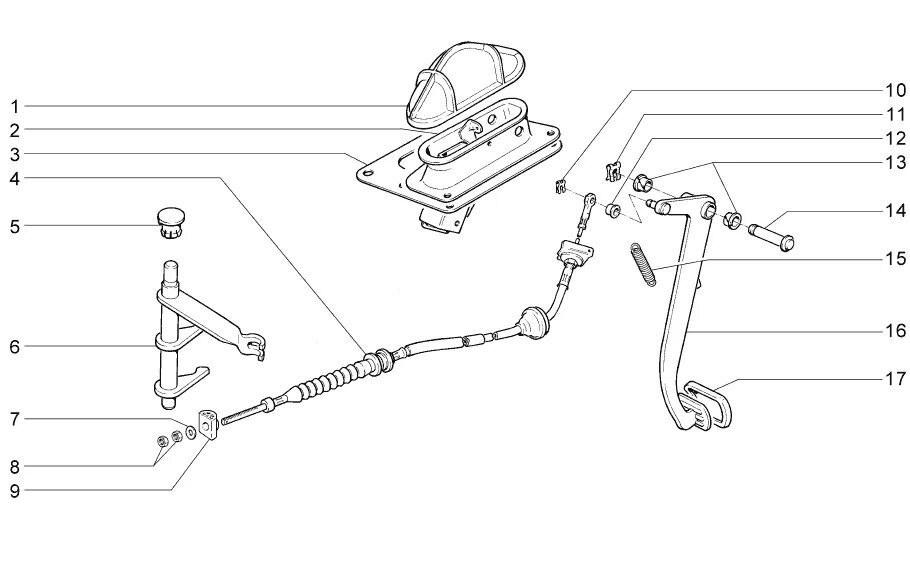 1
2
3
4
5
6
7
8
9
10
11
12
13
14
15
16
17