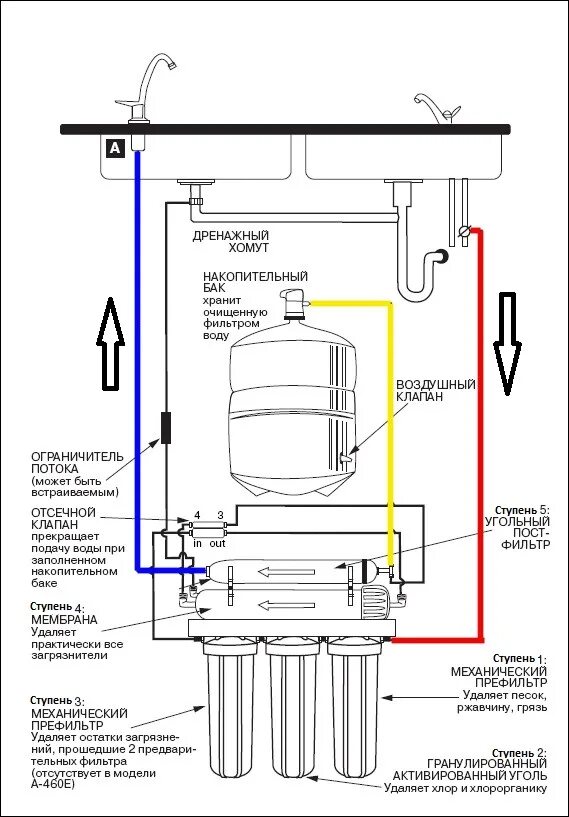 A

ДРЕНАЖНЫЙ ХОМУТ

НАКОПИТЕЛЬНЫЙ БАК
хранит очищенную фильтром воду

ВОЗДУШНЫЙ КЛАПАН

ОГРАНИЧИТЕЛЬ ПОТОКА
(может быть встраиваемым)

ОТСЕЧНОЙ КЛАПАН
прекращает подачу воды при заполненном накопительном баке

4 3
in out

Ступень 5:
УГОЛЬНЫЙ ПОСТ-ФИЛЬТР

Ступень 4:
МЕМБРАНА
Удаляет практически все загрязнители

Ступень 1:
МЕХАНИЧЕСКИЙ ПРЕФИЛЬТР
Удаляет песок, ржавчину, грязь

Ступень 3:
МЕХАНИЧЕСКИЙ ПРЕФИЛЬТР
Удаляет остатки загрязнений, прошедшие 2 предварительных фильтра
(отсутствует в модели А-460Е)

Ступень 2:
ГРАНУЛИРОВАННЫЙ АКТИВИРОВАННЫЙ УГОЛЬ
Удаляет хлор и хлорорганику