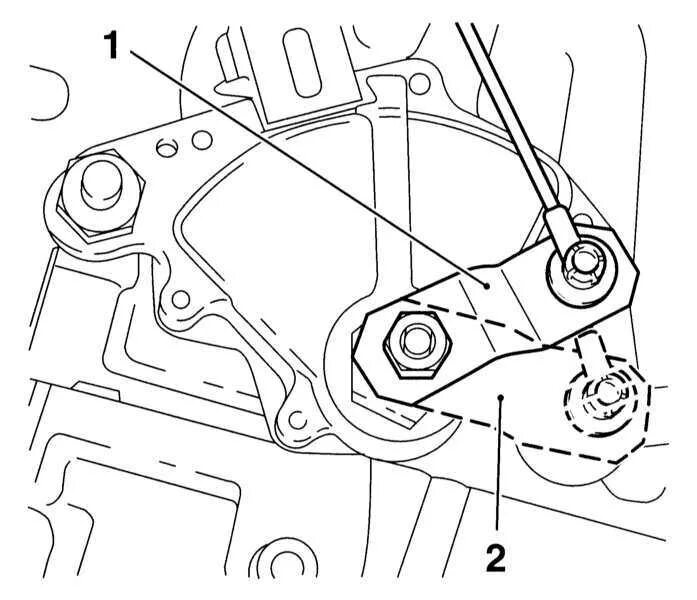 1

2