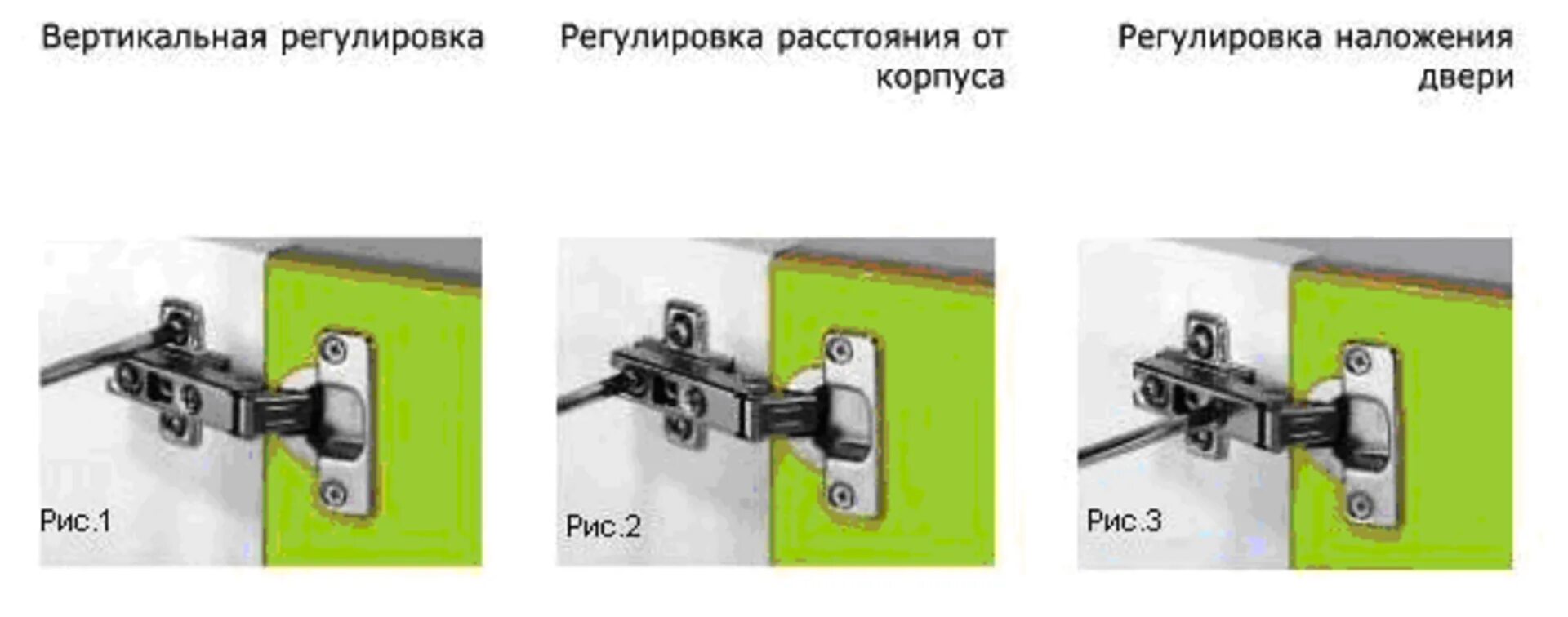 Вертикальная регулировка

Рис.1

Регулировка расстояния от корпуса

Рис.2

Регулировка наложения двери

Рис.3