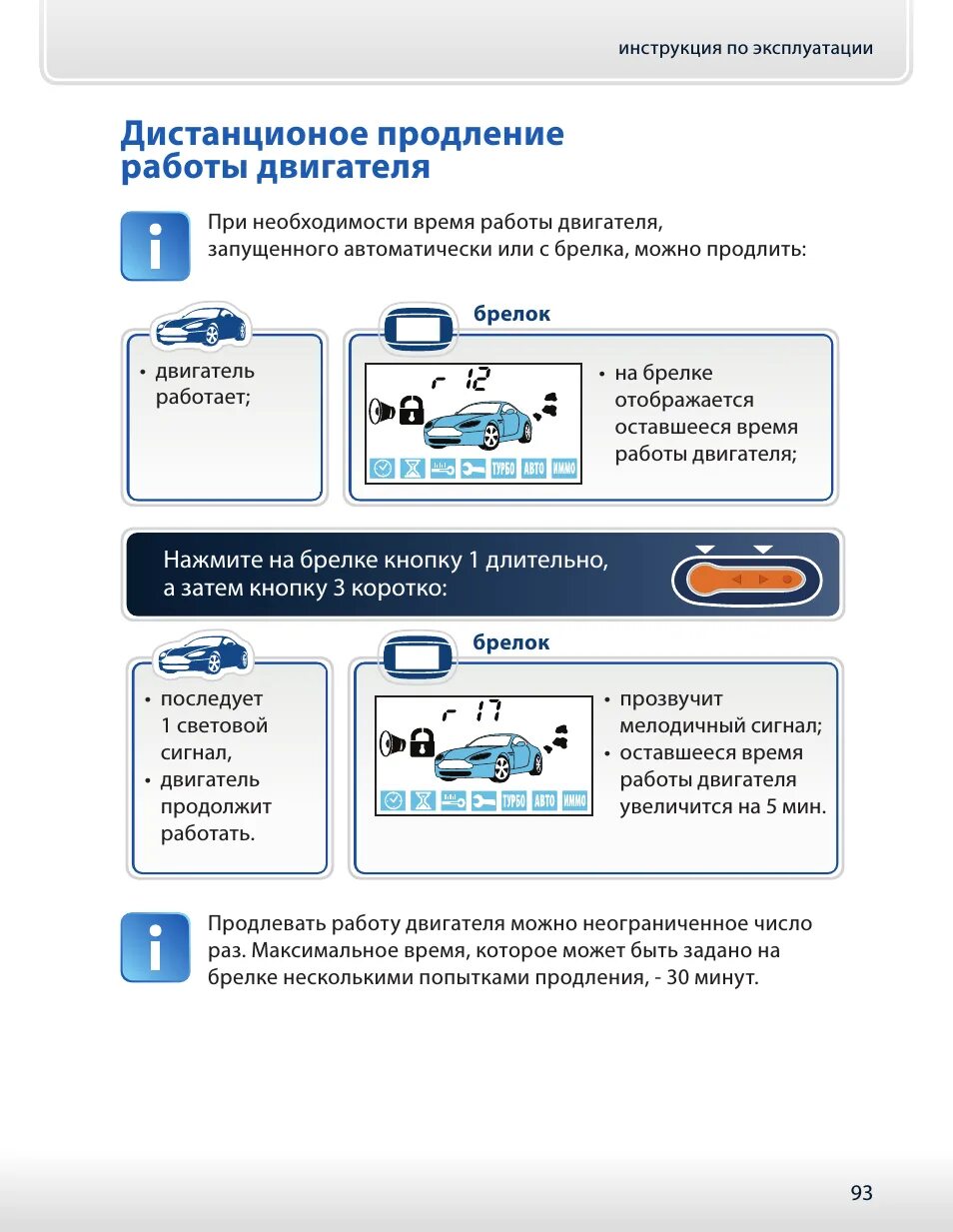 инструкция по эксплуатации

Дистанционое продление работы двигателя

При необходимости время работы двигателя, запущенного автоматически или с брелка, можно продлить:

• двигатель работает;

брелок

r 12

ТУРБО АВТО ИММО

• на брелке отображается оставшееся время работы двигателя;

Нажмите на брелке кнопку 1 длительно, а затем кнопку 3 коротко:

• последует 1 световой сигнал,
• двигатель продолжит работать.

брелок

r 17

ТУРБО АВТО ИММО

• прозвучит мелодичный сигнал;
• оставшееся время работы двигателя увеличится на 5 мин.

Продлевать работу двигателя можно неограниченное число раз. Максимальное время, которое может быть задано на брелке несколькими попытками продления, - 30 минут.

93