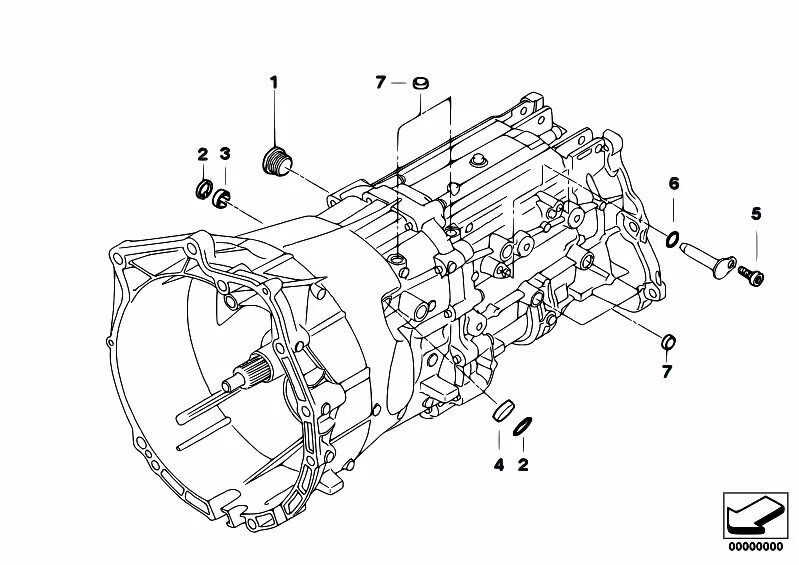 1
7
2 3
6
5
7
4 2
00000000