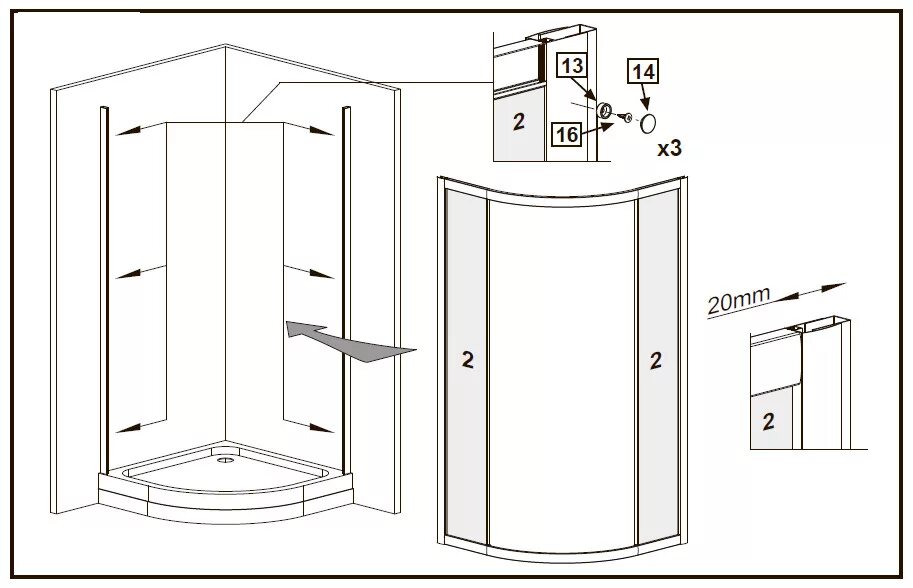 13
14
2
16
x3
2
2
20mm
2