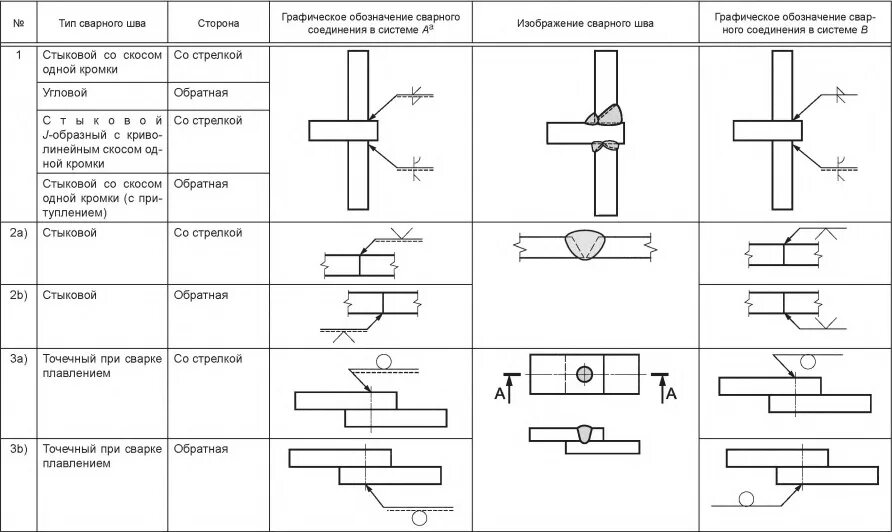 | № | Тип сварного шва | Сторона | Графическое обозначение сварного соединения в системе $A^a$ | Изображение сварного шва | Графическое обозначение сварного соединения в системе $B$ |
|---|---|---|---|---|---|
| 1 | Стыковой со скосом одной кромки | Со стрелкой | | | |
| | Угловой | Обратная | | | |
| | Стыковой J-образный с криволинейным скосом одной кромки | Со стрелкой | | | |
| | Стыковой со скосом одной кромки (с притуплением) | Обратная | | | |
| 2a) | Стыковой | Со стрелкой | | | |
| 2b) | Стыковой | Обратная | | | |
| 3a) | Точечный при сварке плавлением | Со стрелкой | | A A | |
| 3b) | Точечный при сварке плавлением | Обратная | | | |