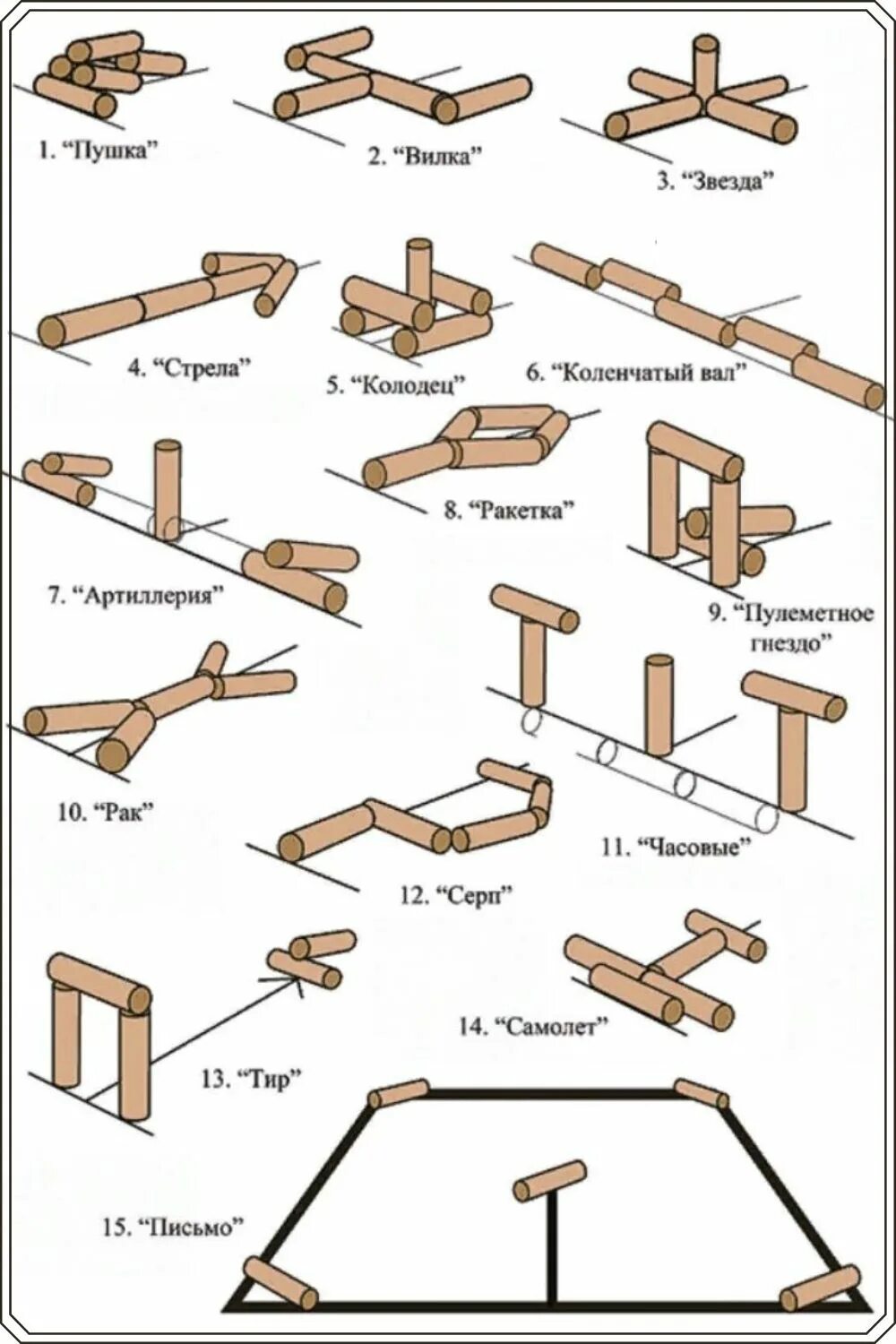 1. “Пушка”

2. “Вилка”

3. “Звезда”

4. “Стрела”

5. “Колодец”

6. “Коленчатый вал”

7. “Артиллерия”

8. “Ракетка”

9. “Пулеметное гнездо”

10. “Рак”

11. “Часовые”

12. “Серп”

13. “Тир”

14. “Самолет”

15. “Письмо”