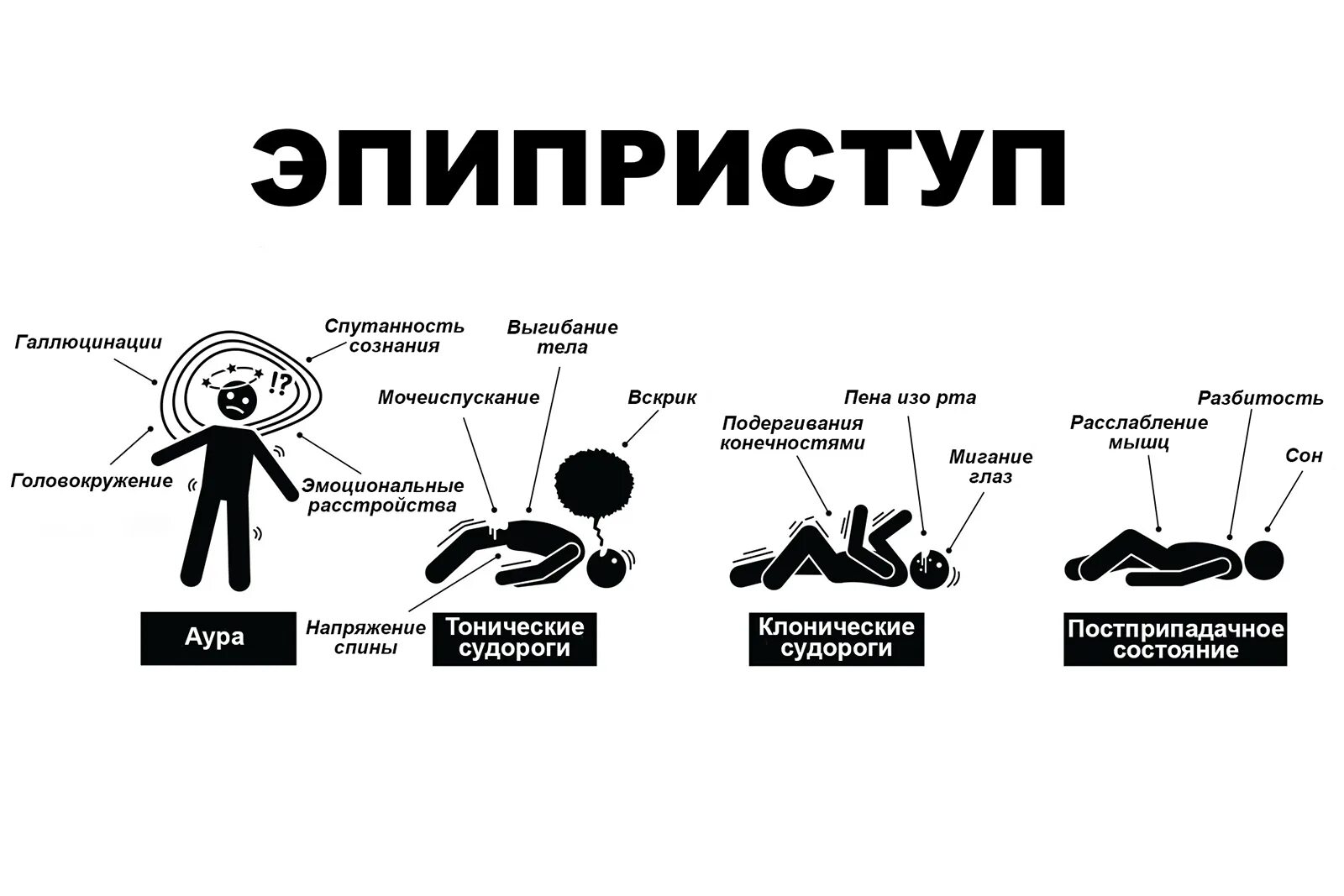 ЭПИПРИСТУП

Галлюцинации

Спутанность сознания

!?

Головокружение

Эмоциональные расстройства

Аура

Выгибание тела

Мочеиспускание

Вскрик

Напряжение спины

Тонические судороги

Пена изо рта

Подергивания конечностями

Мигание глаз

Клонические судороги

Разбитость

Расслабление мышц

Сон

Постприпадачное состояние