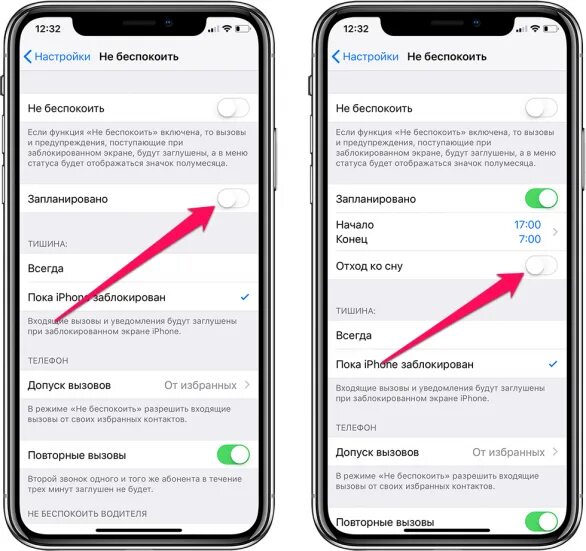 12:32

Настройки Не беспокоить

Не беспокоить

Если функция «Не беспокоить» включена, то вызовы и предупреждения, поступающие при заблокированном экране, будут заглушены, а в меню статуса будет отображаться значок полумесяца.

Запланировано

ТИШИНА:

Всегда

Пока iPhone заблокирован

Входящие вызовы и уведомления будут заглушены при заблокированном экране iPhone.

ТЕЛЕФОН

Допуск вызовов От избранных

В режиме «Не беспокоить» разрешить входящие вызовы от своих избранных контактов.

Повторные вызовы

Второй звонок одного и того же абонента в течение трех минут заглушен не будет.

НЕ БЕСПОКОИТЬ ВОДИТЕЛЯ

12:32

Настройки Не беспокоить

Не беспокоить

Если функция «Не беспокоить» включена, то вызовы и предупреждения, поступающие при заблокированном экране, будут заглушены, а в меню статуса будет отображаться значок полумесяца.

Запланировано

Начало 17:00
Конец 7:00

Отход ко сну

ТИШИНА:

Всегда

Пока iPhone заблокирован

Входящие вызовы и уведомления будут заглушены при заблокированном экране iPhone.

ТЕЛЕФОН

Допуск вызовов От избранных

В режиме «Не беспокоить» разрешить входящие вызовы от своих избранных контактов.

Повторные вызовы