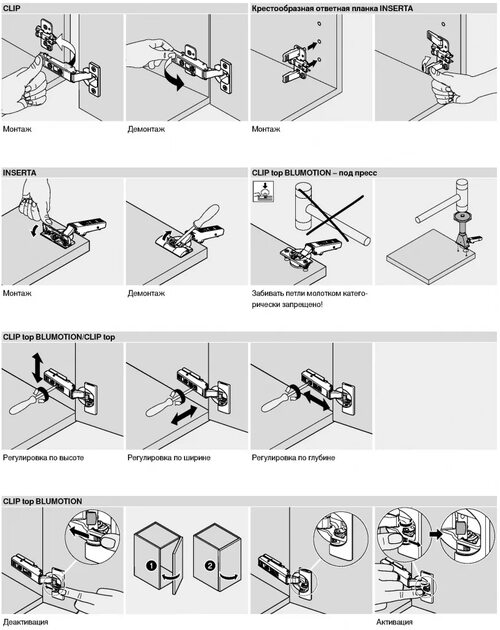 CLIP

Монтаж

Демонтаж

Крестообразная ответная планка INSERTA

Монтаж

INSERTA

Монтаж

Демонтаж

CLIP top BLUMOTION – под пресс

Забивать петли молотком категорически запрещено!

CLIP top BLUMOTION/CLIP top

Регулировка по высоте

Регулировка по ширине

Регулировка по глубине

CLIP top BLUMOTION

1

2

Деактивация

Активация