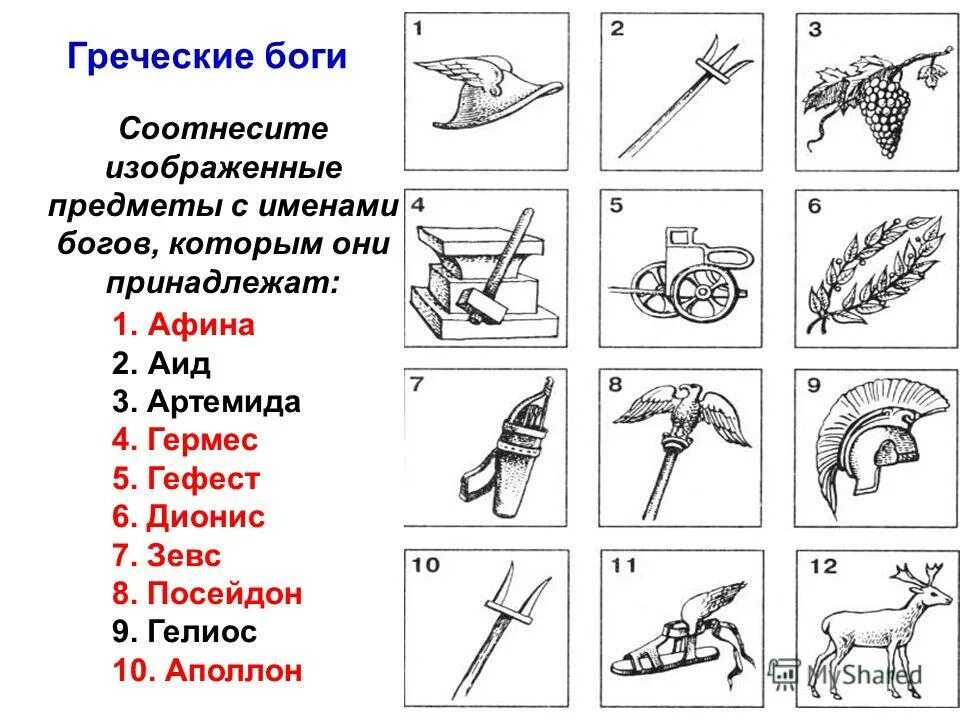 Греческие боги

Соотнесите изображенные предметы с именами богов, которым они принадлежат:

1. Афина
2. Аид
3. Артемида
4. Гермес
5. Гефест
6. Дионис
7. Зевс
8. Посейдон
9. Гелиос
10. Аполлон

1
2
3
4
5
6
7
8
9
10
11
12

MyShared