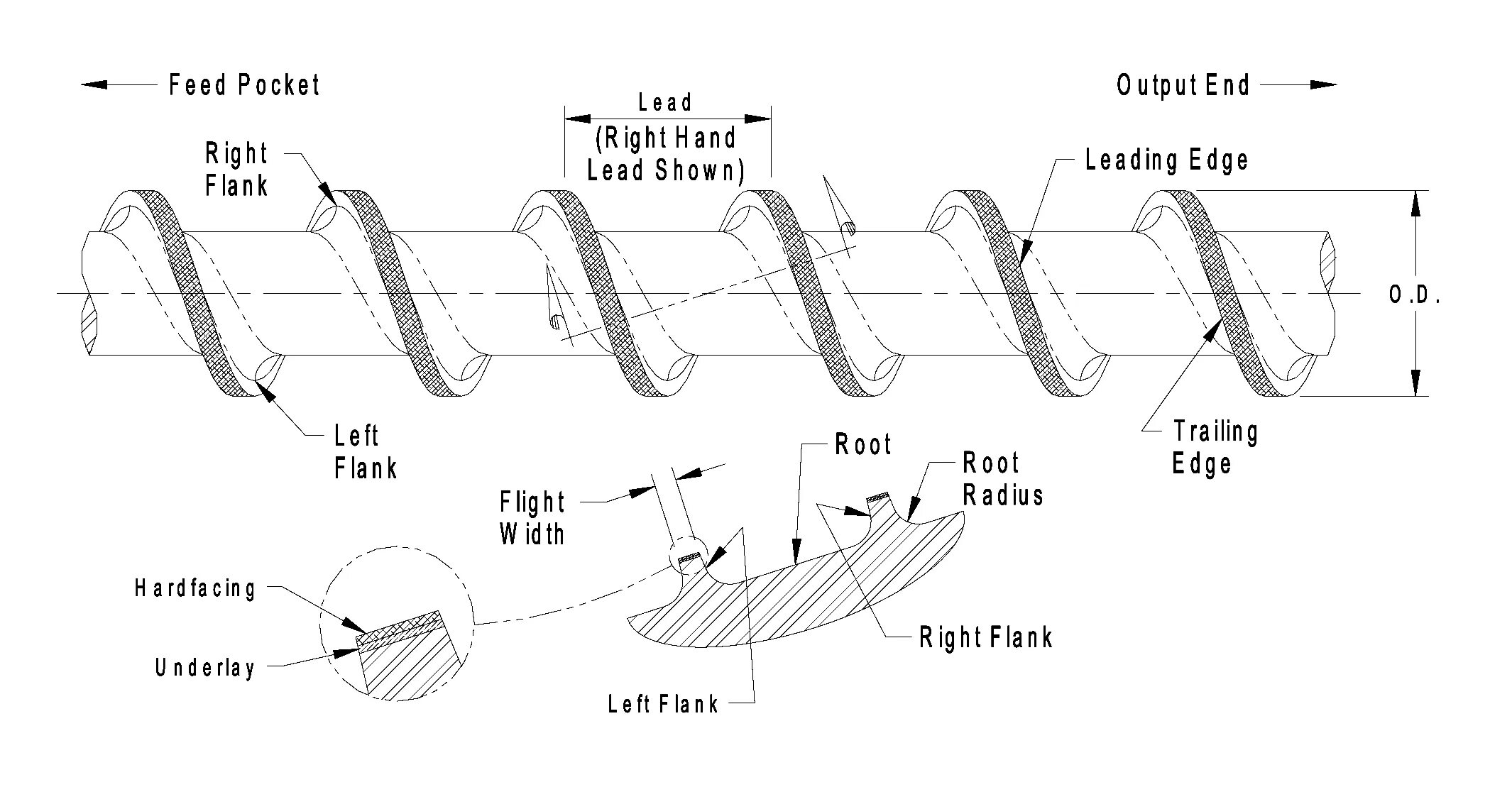 Feed Pocket

Output End

Lead
(Right Hand
Lead Shown)

Right
Flank

Leading Edge

O.D.

Left
Flank

Trailing
Edge

Root

Root
Radius

Flight
Width

Hardfacing

Underlay

Right Flank

Left Flank