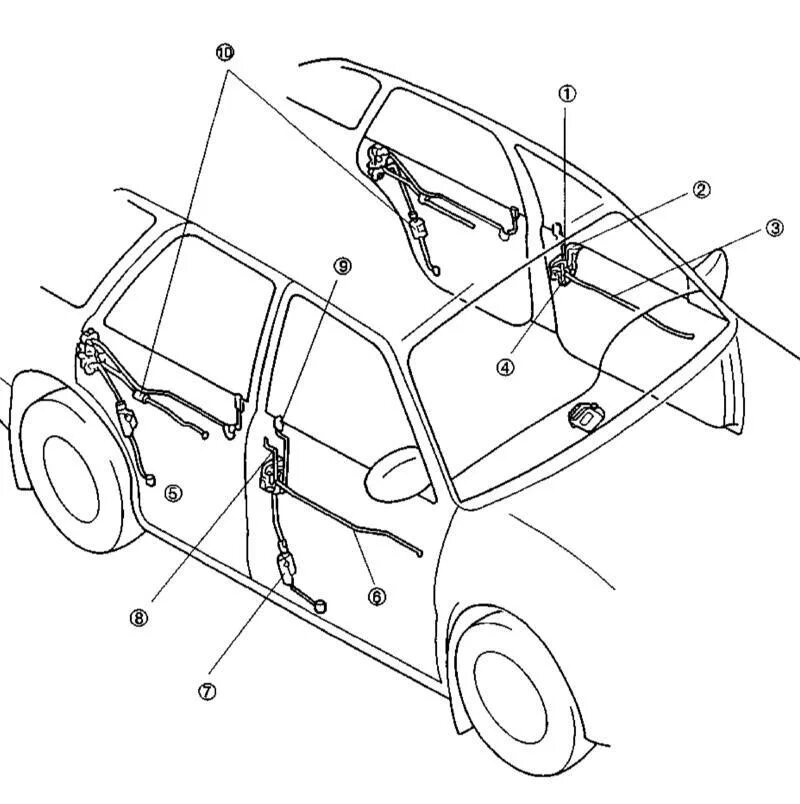 ⑩
①
②
③
⑨
④
⑤
⑥
⑧
⑦