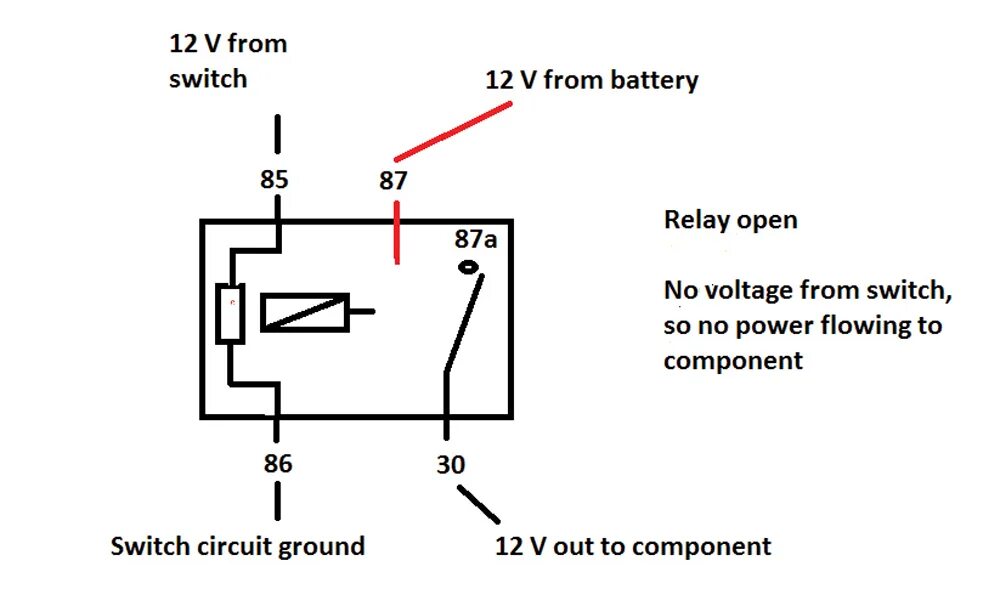 12 V from switch

12 V from battery

85

87

87a

Relay open

No voltage from switch, so no power flowing to component

86

30

Switch circuit ground

12 V out to component