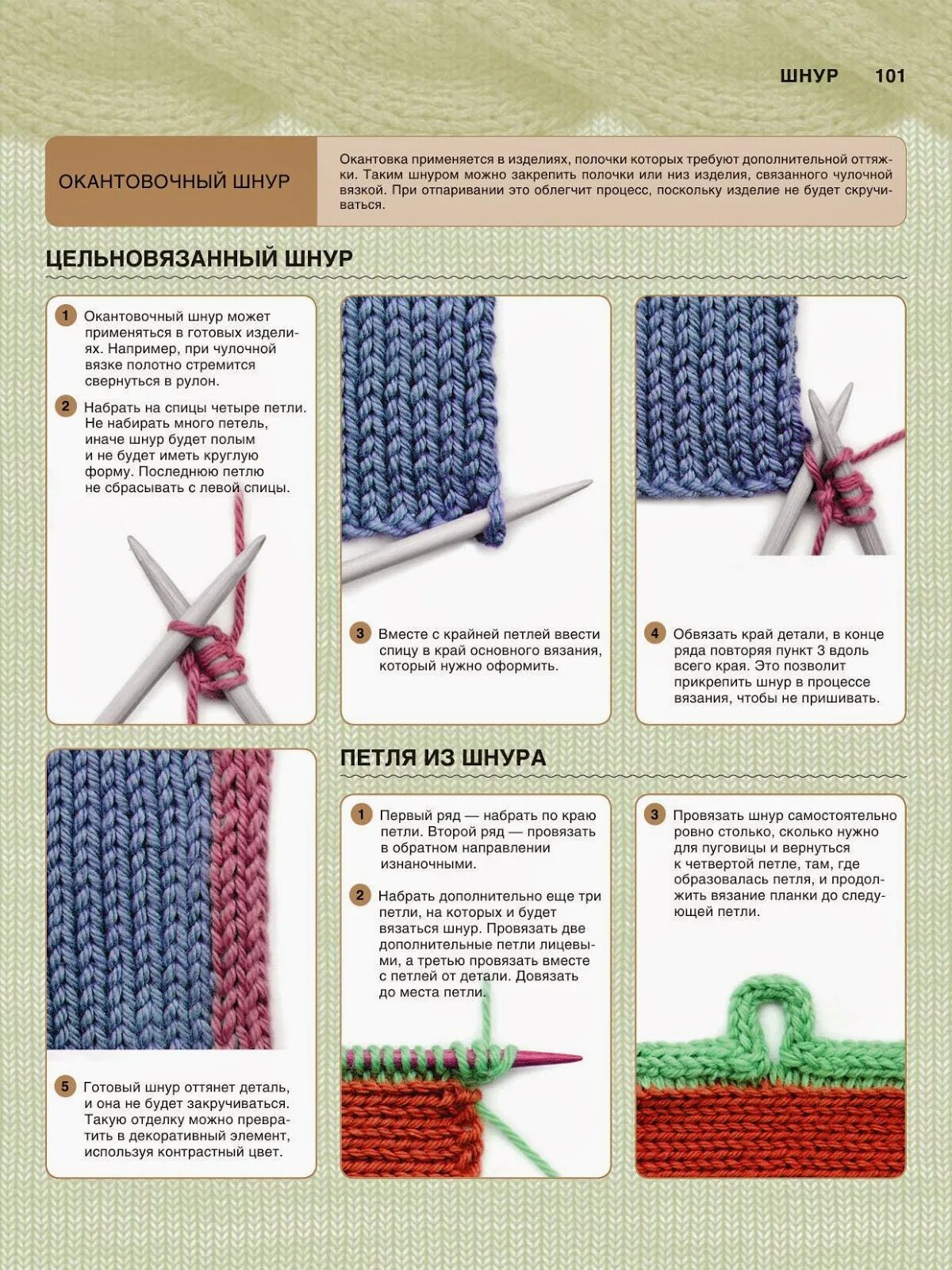 ШНУР 101

ОКАНТОВОЧНЫЙ ШНУР

Окантовка применяется в изделиях, полочки которых требуют дополнительной оттяжки. Таким шнуром можно закрепить полочки или низ изделия, связанного чулочной вязкой. При отпаривании это облегчит процесс, поскольку изделие не будет скручиваться.

ЦЕЛЬНОВЯЗАННЫЙ ШНУР

1 Окантовочный шнур может применяться в готовых изделиях. Например, при чулочной вязке полотно стремится свернуться в рулон.

2 Набрать на спицы четыре петли. Не набирать много петель, иначе шнур будет полым и не будет иметь круглую форму. Последнюю петлю не сбрасывать с левой спицы.

3 Вместе с крайней петлей ввести спицу в край основного вязания, который нужно оформить.

4 Обвязать край детали, в конце ряда повторяя пункт 3 вдоль всего края. Это позволит прикрепить шнур в процессе вязания, чтобы не пришивать.

5 Готовый шнур оттянет деталь, и она не будет закручиваться. Такую отделку можно превратить в декоративный элемент, используя контрастный цвет.

ПЕТЛЯ ИЗ ШНУРА

1 Первый ряд — набрать по краю петли. Второй ряд — провязать в обратном направлении изнаночными.

2 Набрать дополнительно еще три петли, на которых и будет вязаться шнур. Провязать две дополнительные петли лицевыми, а третью провязать вместе с петлей от детали. Довязать до места петли.

3 Провязать шнур самостоятельно ровно столько, сколько нужно для пуговицы и вернуться к четвертой петле, там, где образовалась петля, и продолжить вязание планки до следующей петли.