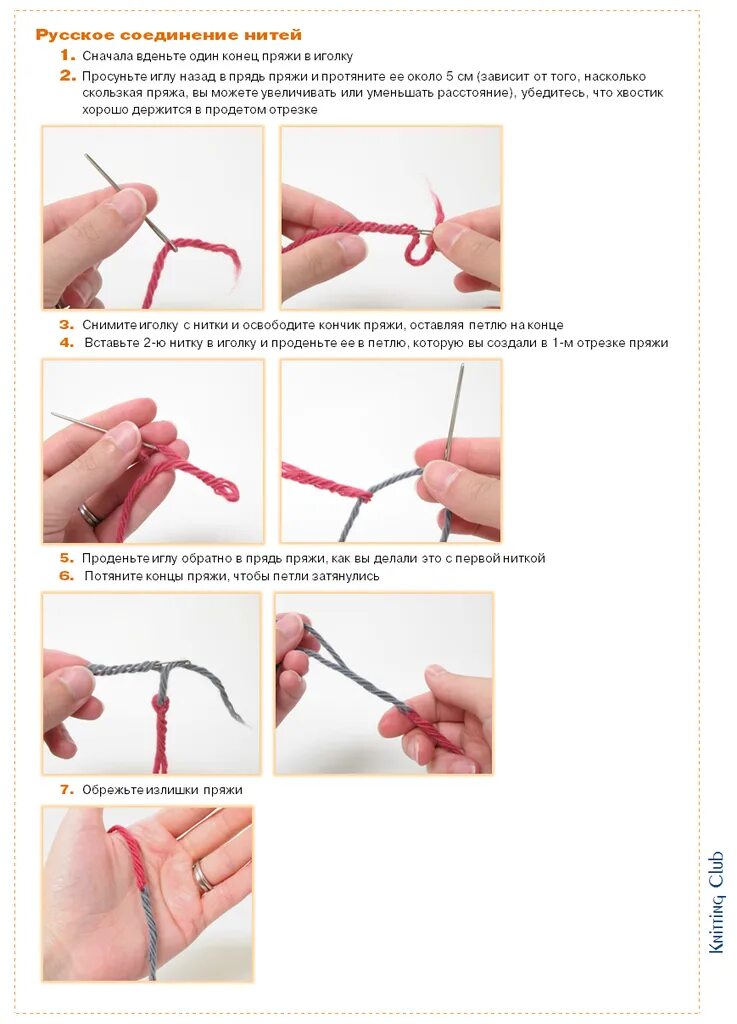 Русское соединение нитей

1. Сначала вденьте один конец пряжи в иголку

2. Просуньте иглу назад в прядь пряжи и протяните ее около 5 см (зависит от того, насколько скользкая пряжа, вы можете увеличивать или уменьшать расстояние), убедитесь, что хвостик хорошо держится в продетом отрезке

3. Снимите иголку с нитки и освободите кончик пряжи, оставляя петлю на конце

4. Вставьте 2-ю нитку в иголку и проденьте ее в петлю, которую вы создали в 1-м отрезке пряжи

5. Проденьте иглу обратно в прядь пряжи, как вы делали это с первой ниткой

6. Потяните концы пряжи, чтобы петли затянулись

7. Обрежьте излишки пряжи

Knitting Club