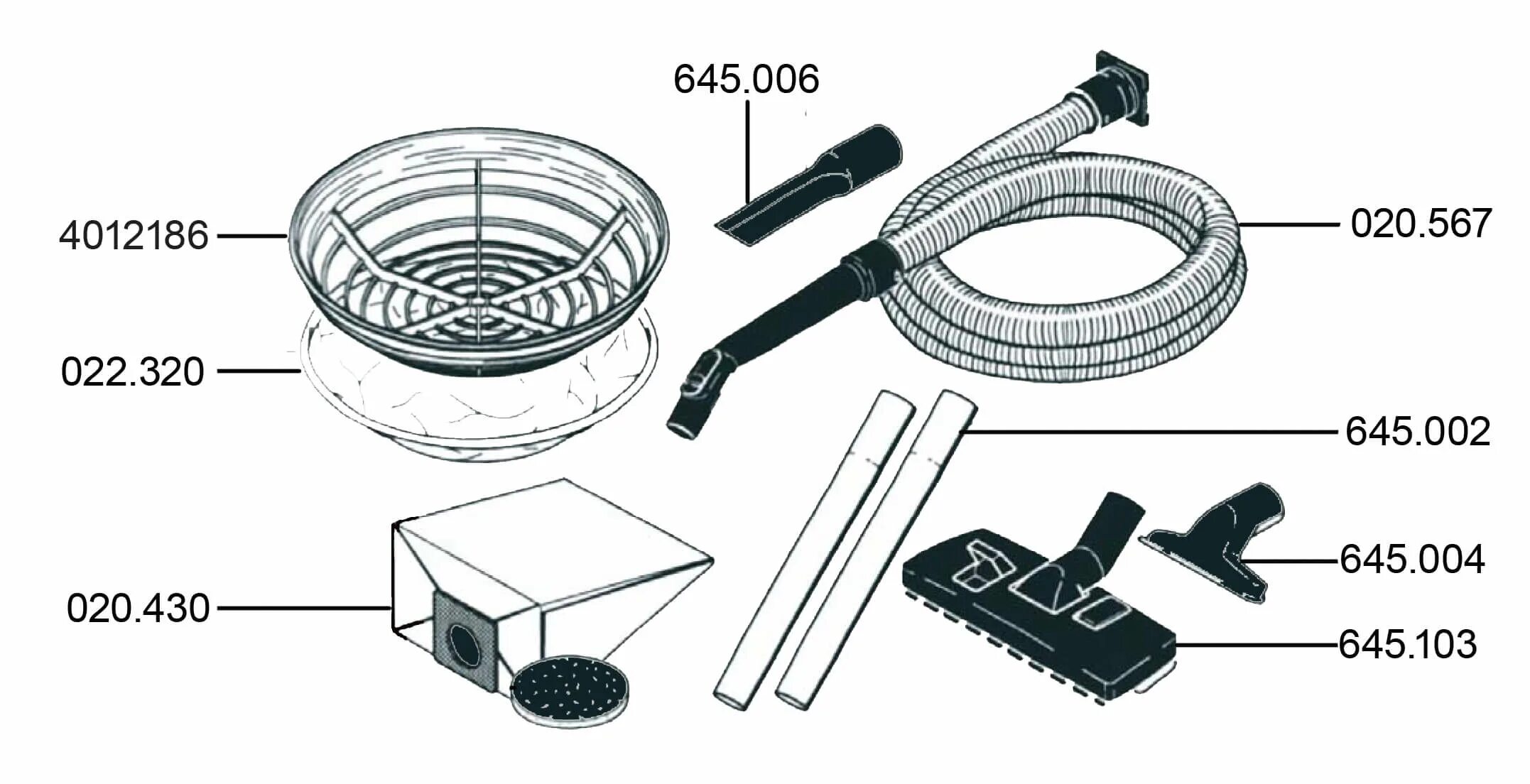 645.006

4012186

020.567

022.320

645.002

645.004

020.430

645.103